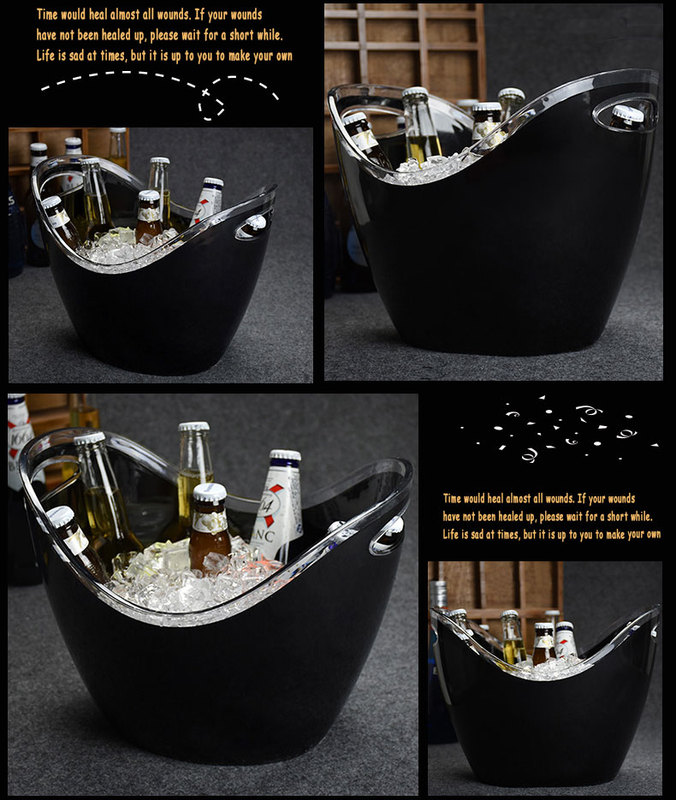 Time would heal almost all wounds. If your wounds have not been healed up, please wait for a short while. Life is sad at times, but it is up to you to make your own

Time would heal almost all wounds. If your wounds have not been healed up, please wait for a short while. Life is sad at times, but it is up to you to make your own