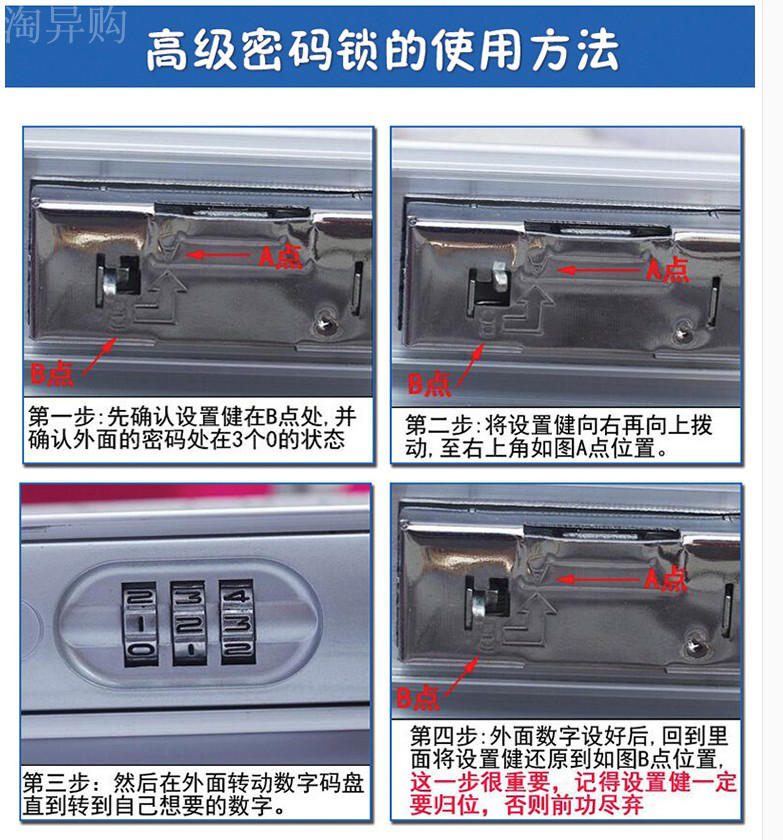 淘异购

高级密码锁的使用方法

A点

B点

第一步:先确认设置健在B点处,并确认外面的密码处在3个0的状态

A点

B点

第二步:将设置健向右再向上拨动,至右上角如图A点位置。

2 3 4
1 2 3
0 1 2

第三步:然后在外面转动数字码盘直到转到自己想要的数字。

A点

B点

第四步:外面数字设好后,回到里面将设置健还原到如图B点位置,这一步很重要,记得设置健一定要归位,否则前功尽弃