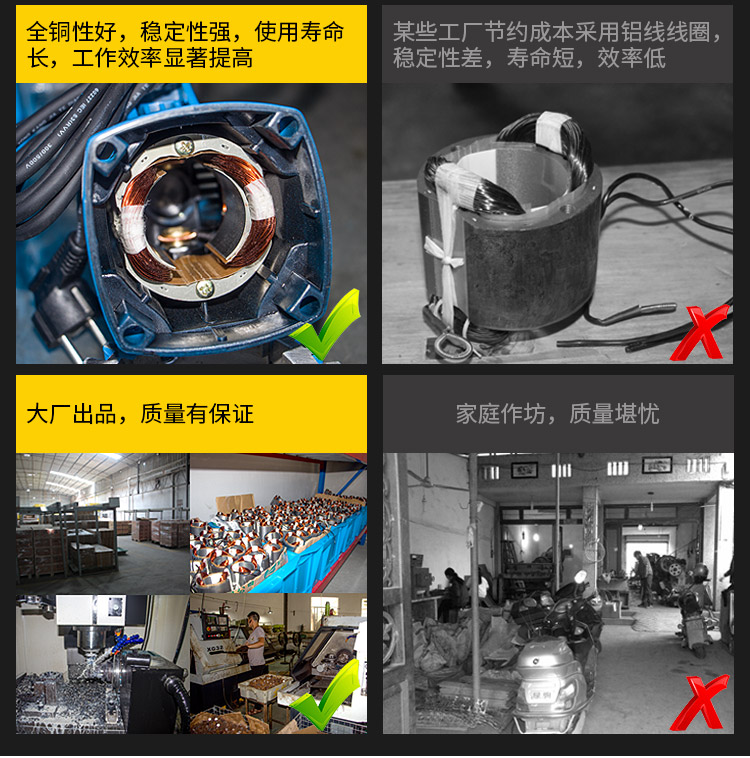 全铜性好，稳定性强，使用寿命长，工作效率显著提高

某些工厂节约成本采用铝线线圈，稳定性差，寿命短，效率低

大厂出品，质量有保证

家庭作坊，质量堪忧