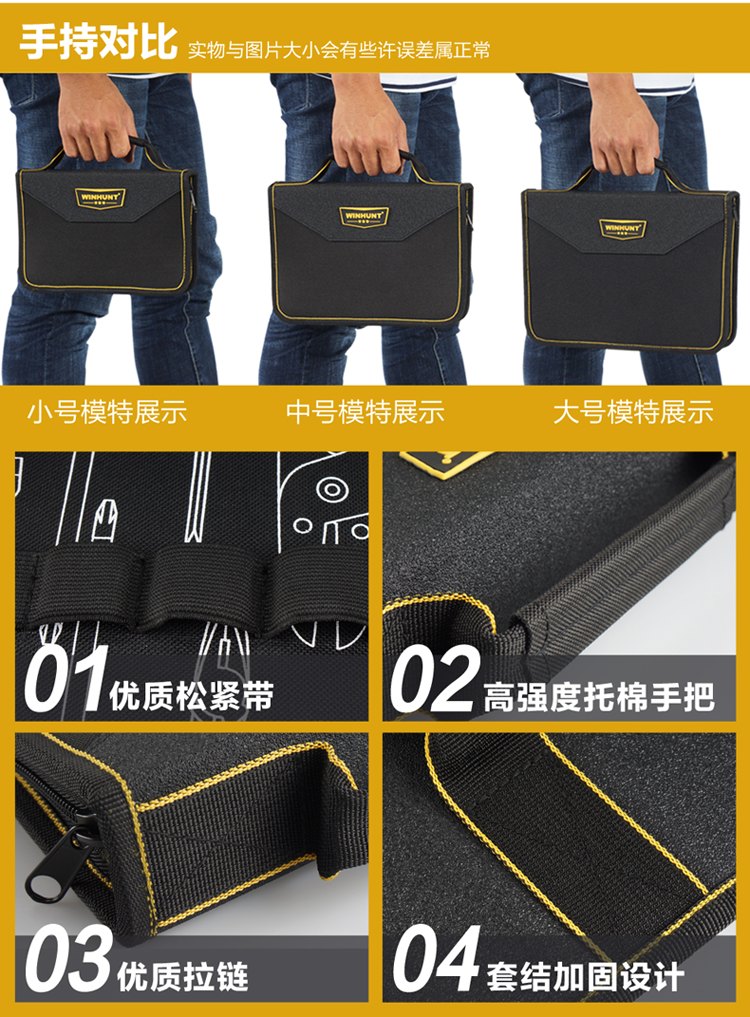 手持对比 实物与图片大小会有些许误差属正常

WINHUNT

WINHUNT

WINHUNT

小号模特展示

中号模特展示

大号模特展示

01 优质松紧带

02 高强度托棉手把

03 优质拉链

04 套结加固设计