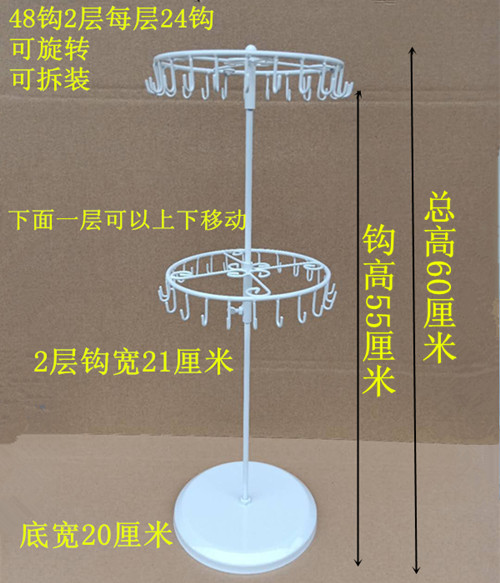 48钩2层每层24钩
可旋转
可拆装

下面一层可以上下移动

2层钩宽21厘米

底宽20厘米

钩高55厘米

总高60厘米