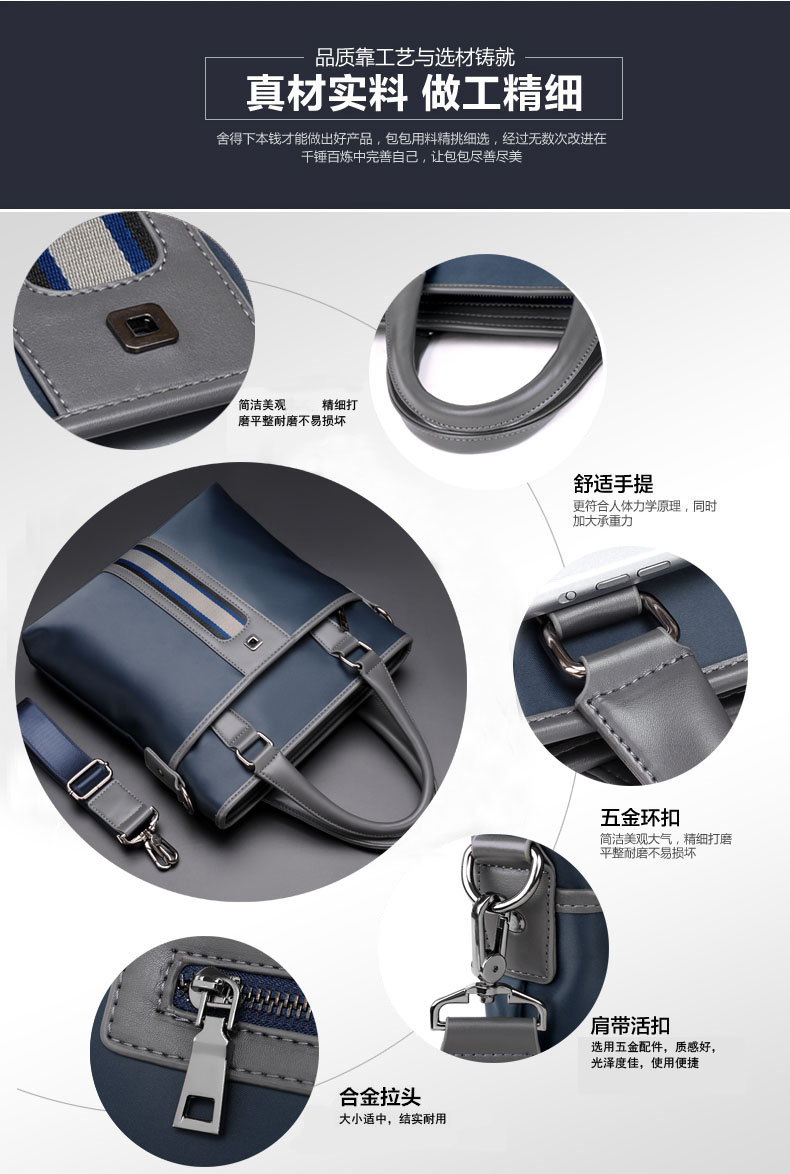 品质靠工艺与选材铸就

真材实料 做工精细

舍得下本钱才能做出好产品，包包用料精挑细选，经过无数次改进在千锤百炼中完善自己，让包包尽善尽美

简洁美观 精细打磨平整耐磨不易损坏

舒适手提

更符合人体力学原理，同时加大承重力

五金环扣

简洁美观大气，精细打磨平整耐磨不易损坏

肩带活扣

选用五金配件，质感好，光泽度佳，使用便捷

合金拉头

大小适中，结实耐用