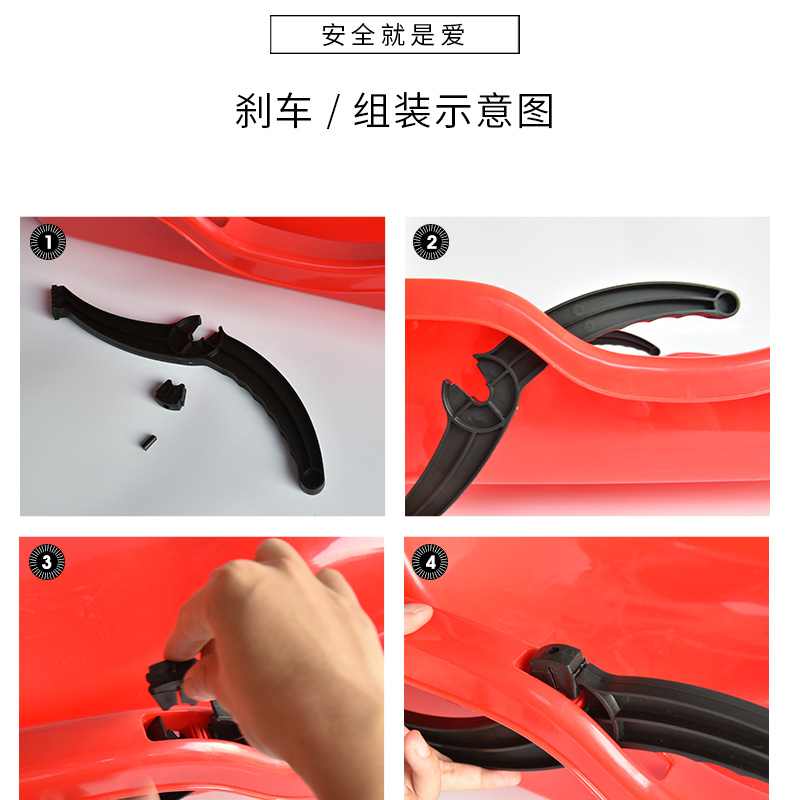 安全就是爱

刹车 / 组装示意图

1

2

3

4