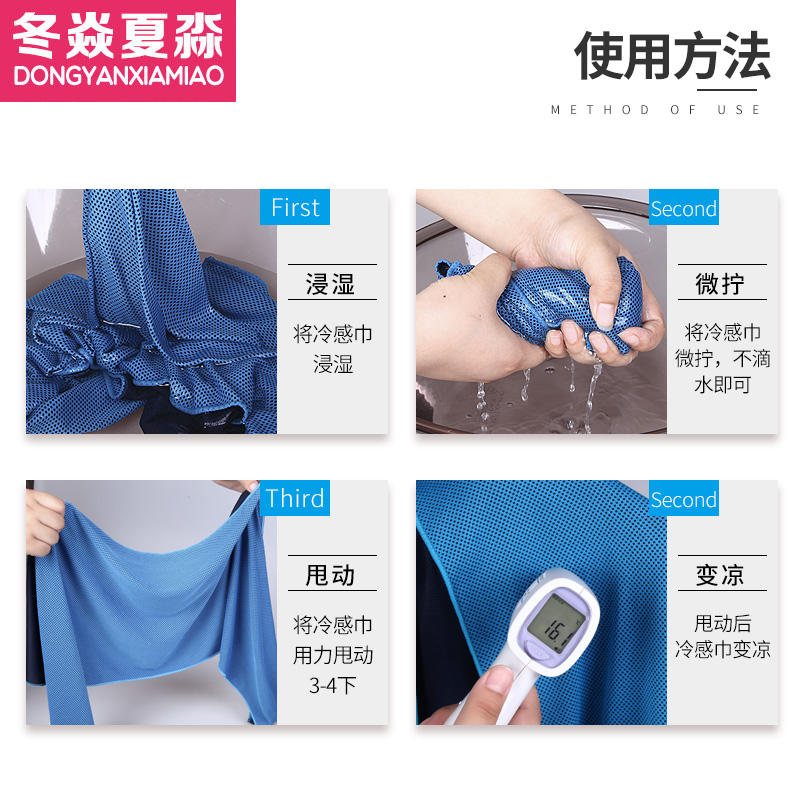 冬焱夏淼
DONGYANXIAMIAO

使用方法
METHOD OF USE

First
浸湿
将冷感巾浸湿

Second
微拧
将冷感巾微拧，不滴水即可

Third
甩动
将冷感巾用力甩动3-4下

Second
变凉
甩动后冷感巾变凉

16.