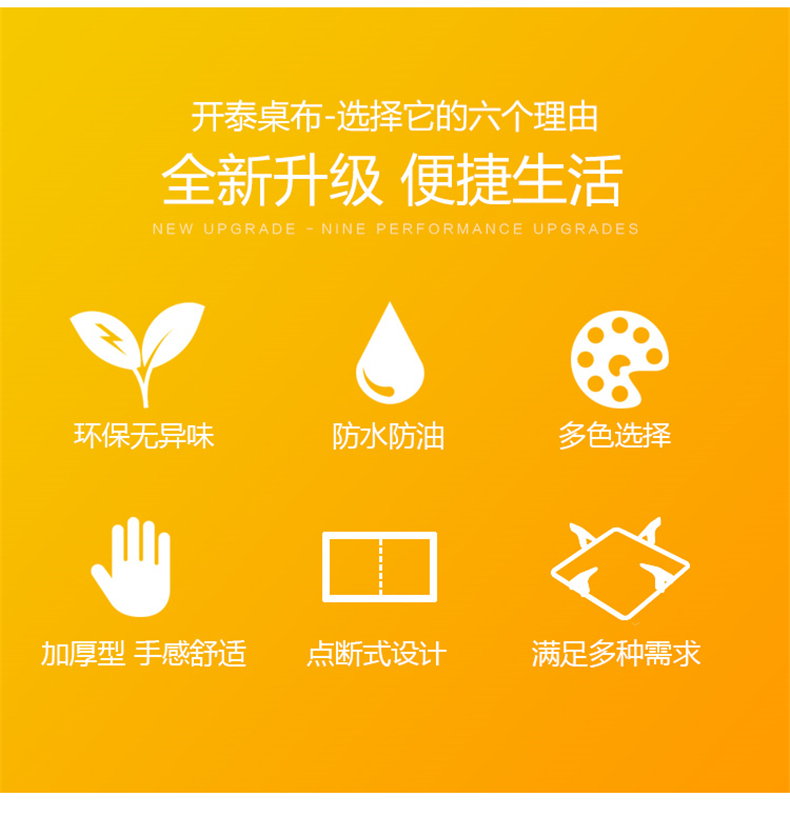 开泰桌布-选择它的六个理由

全新升级 便捷生活

NEW UPGRADE - NINE PERFORMANCE UPGRADES

环保无异味

防水防油

多色选择

加厚型 手感舒适

点断式设计

满足多种需求