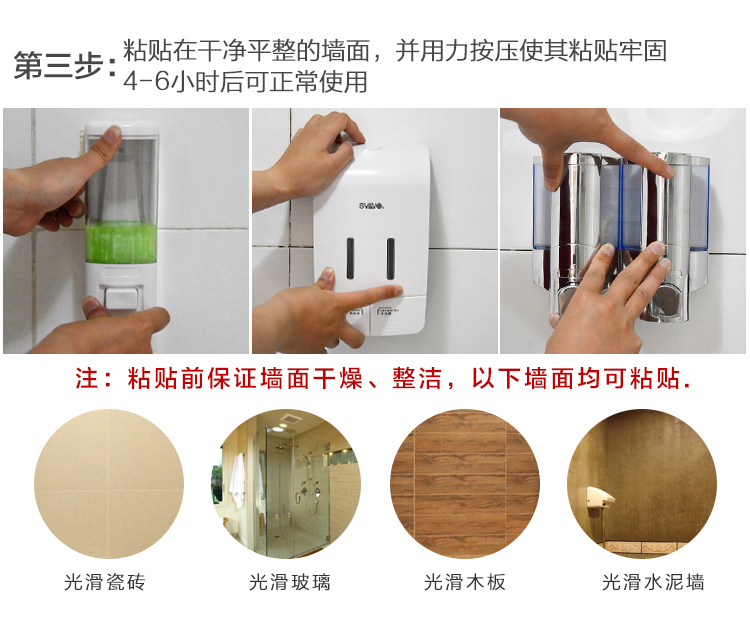 第三步：粘贴在干净平整的墙面，并用力按压使其粘贴牢固
4-6小时后可正常使用

SVAVO

注：粘贴前保证墙面干燥、整洁，以下墙面均可粘贴.

光滑瓷砖

光滑玻璃

光滑木板

光滑水泥墙