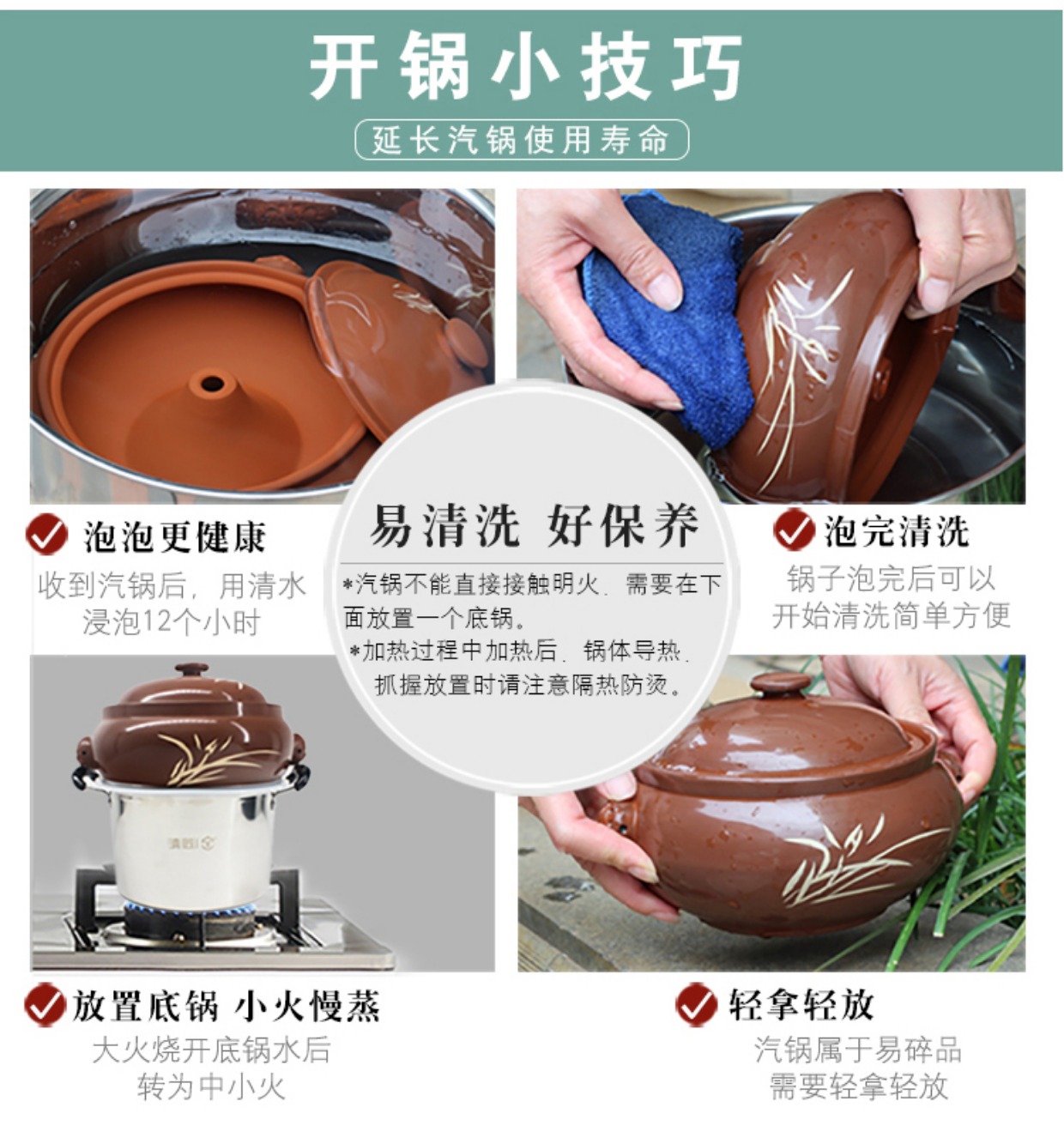 开锅小技巧

延长汽锅使用寿命

泡泡更健康

收到汽锅后，用清水浸泡12个小时

易清洗 好保养

*汽锅不能直接接触明火，需要在下面放置一个底锅。
*加热过程中加热后，锅体导热，抓握放置时请注意隔热防烫。

泡完清洗

锅子泡完后可以开始清洗简单方便

放置底锅 小火慢蒸

大火烧开底锅水后转为中小火

轻拿轻放

汽锅属于易碎品需要轻拿轻放