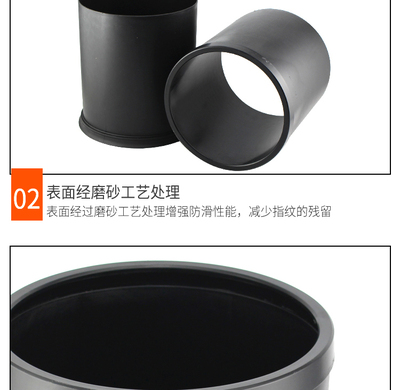 02

表面经磨砂工艺处理

表面经过磨砂工艺处理增强防滑性能，减少指纹的残留