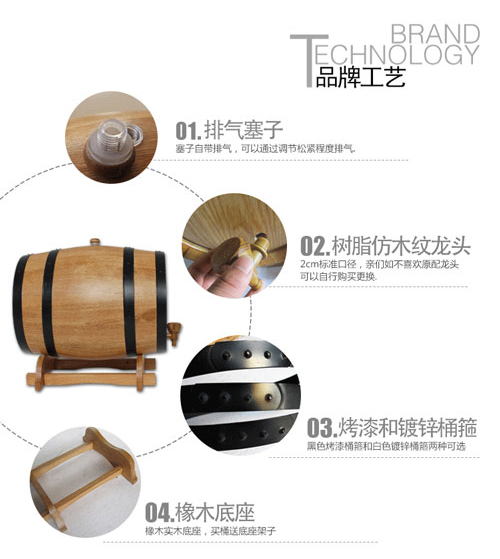 BRAND
TECHNOLOGY
品牌工艺

01.排气塞子
塞子自带排气，可以通过调节松紧程度排气.

02.树脂仿木纹龙头
2cm标准口径，亲们如不喜欢原配龙头可以自行购买更换.

03.烤漆和镀锌桶箍
黑色烤漆桶箍和白色镀锌桶箍两种可选

04.橡木底座
橡木实木底座，买桶送底座架子