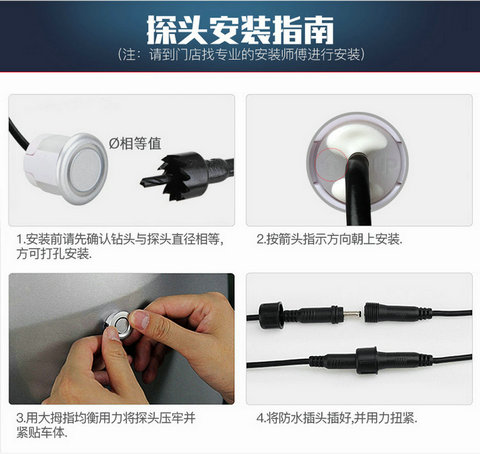 探头安装指南

（注：请到门店找专业的安装师傅进行安装）

Ø相等值

1.安装前请先确认钻头与探头直径相等，方可打孔安装.

UP

2.按箭头指示方向朝上安装.

3.用大拇指均衡用力将探头压牢并紧贴车体.

4.将防水插头插好，并用力扭紧.