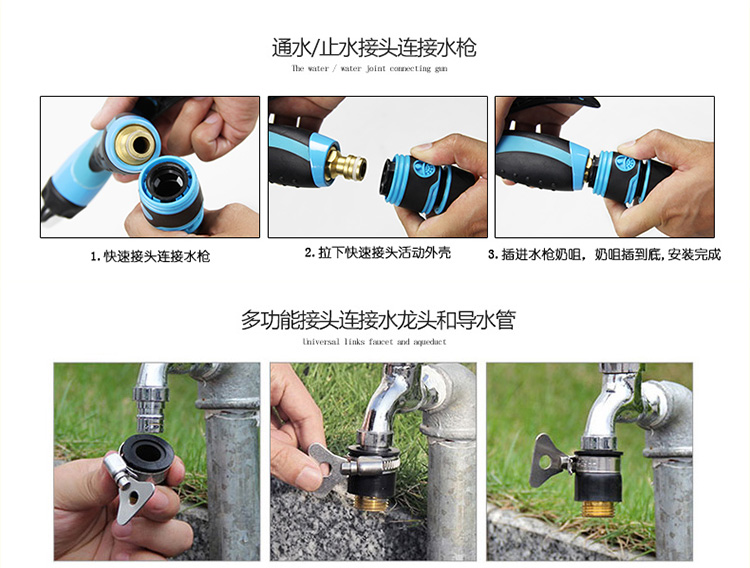 通水/止水接头连接水枪

The water / water joint connecting gun

1. 快速接头连接水枪

2. 拉下快速接头活动外壳

3. 插进水枪奶咀，奶咀插到底，安装完成

多功能接头连接水龙头和导水管

Universal links faucet and aqueduct