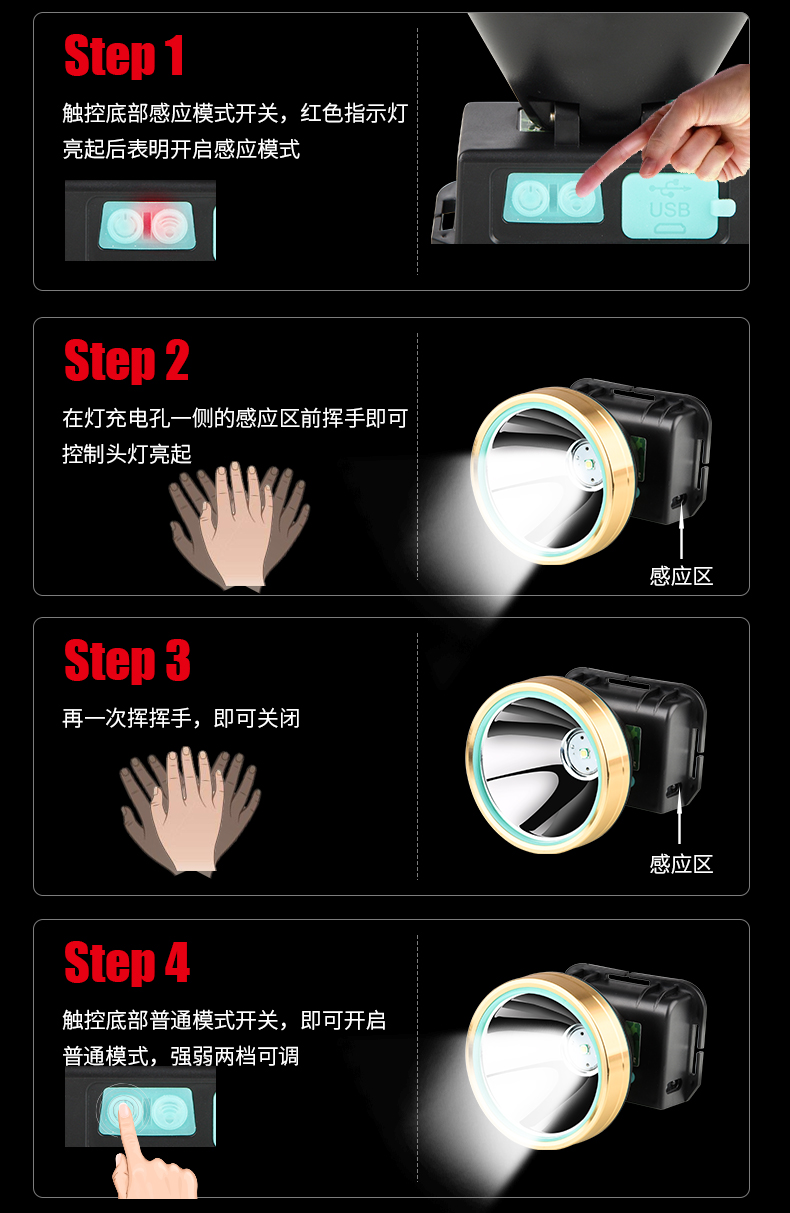 Step 1

触控底部感应模式开关，红色指示灯亮起后表明开启感应模式

USB

Step 2

在灯充电孔一侧的感应区前挥手即可控制头灯亮起

感应区

Step 3

再一次挥挥手，即可关闭

感应区

Step 4

触控底部普通模式开关，即可开启普通模式，强弱两档可调