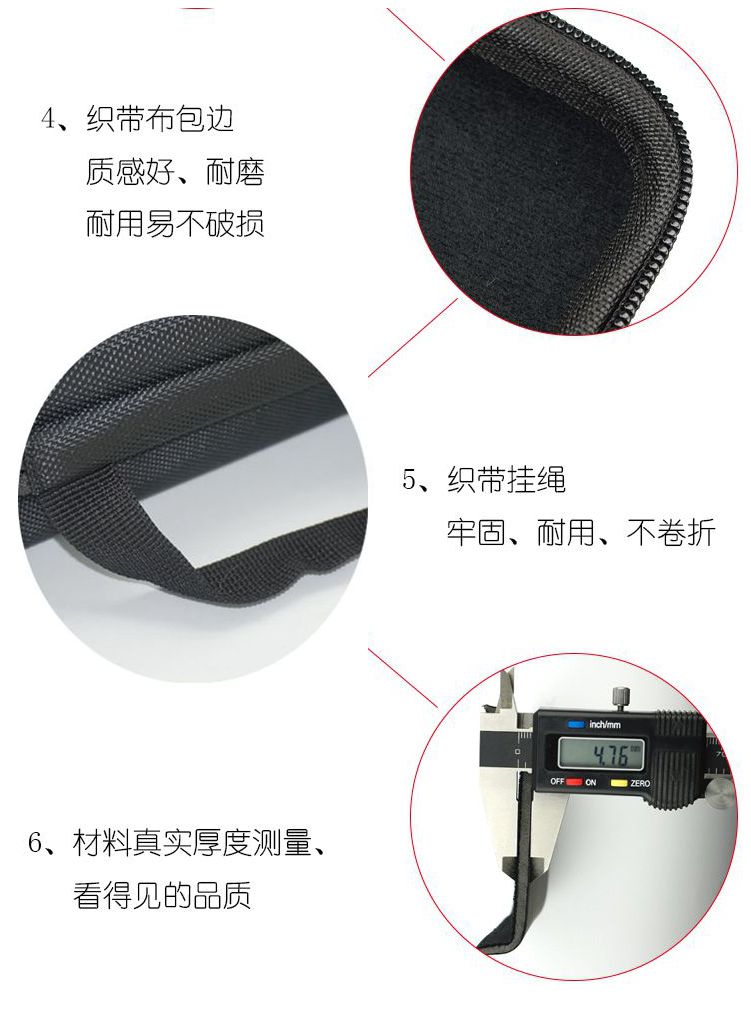 4、织带布包边
质感好、耐磨
耐用易不破损

5、织带挂绳
牢固、耐用、不卷折

inch/mm
4.76
OFF ON ZERO

6、材料真实厚度测量、
看得见的品质