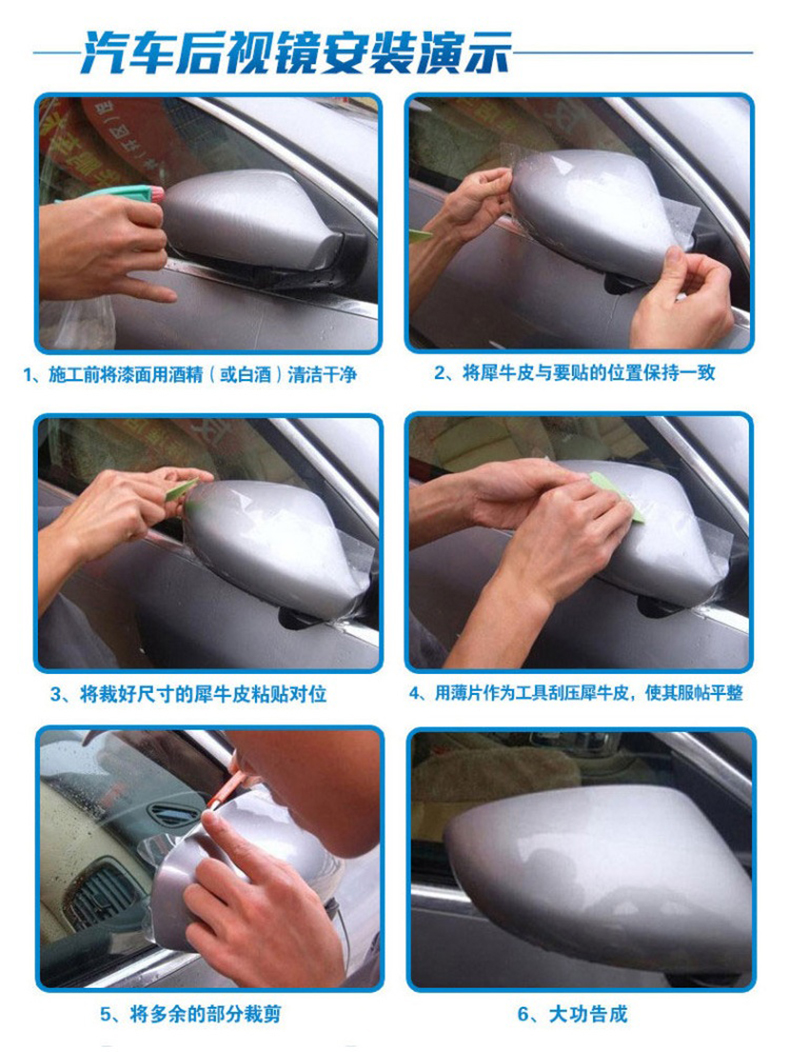 汽车后视镜安装演示

1、施工前将漆面用酒精（或白酒）清洁干净

2、将犀牛皮与要贴的位置保持一致

3、将裁好尺寸的犀牛皮粘贴对位

4、用薄片作为工具刮压犀牛皮，使其服帖平整

5、将多余的部分裁剪

6、大功告成