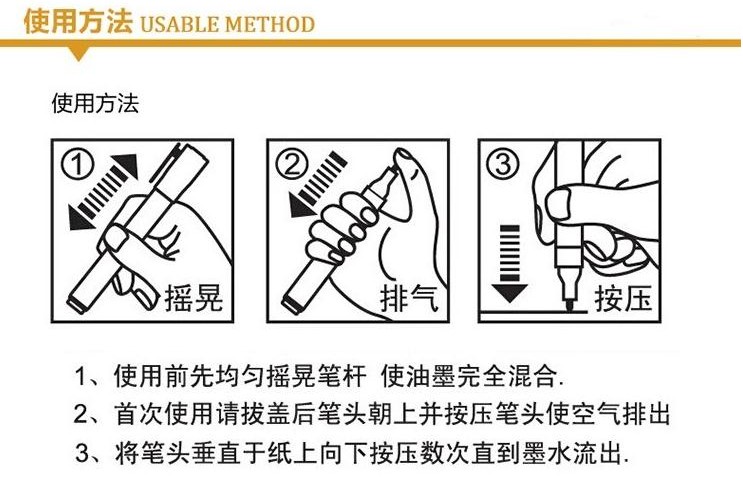 使用方法 USABLE METHOD

使用方法

① 摇晃

② 排气

③ 按压

1、使用前先均匀摇晃笔杆 使油墨完全混合.

2、首次使用请拔盖后笔头朝上并按压笔头使空气排出

3、将笔头垂直于纸上向下按压数次直到墨水流出.