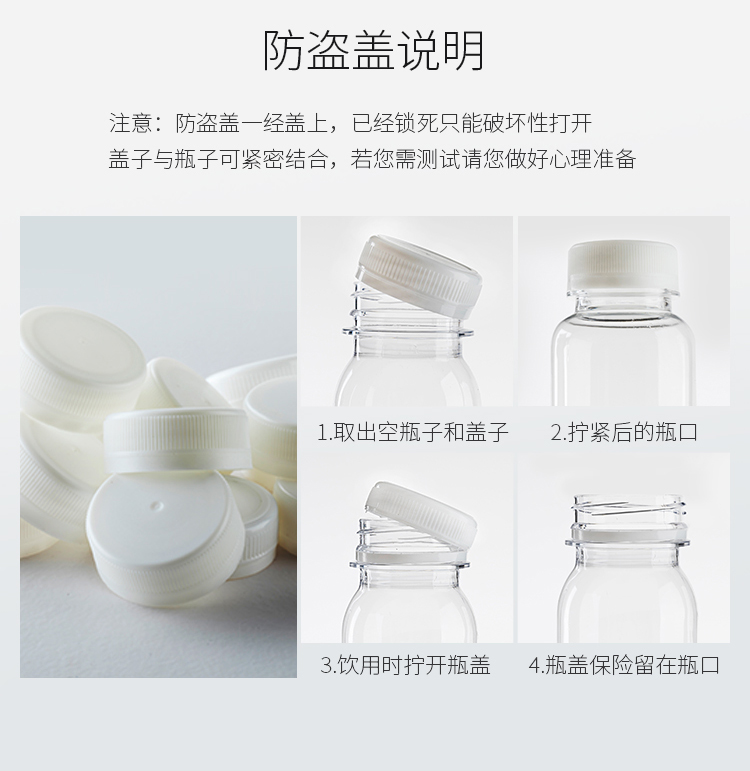 防盗盖说明

注意：防盗盖一经盖上，已经锁死只能破坏性打开
盖子与瓶子可紧密结合，若您需测试请您做好心理准备

1.取出空瓶子和盖子

2.拧紧后的瓶口

3.饮用时拧开瓶盖

4.瓶盖保险留在瓶口