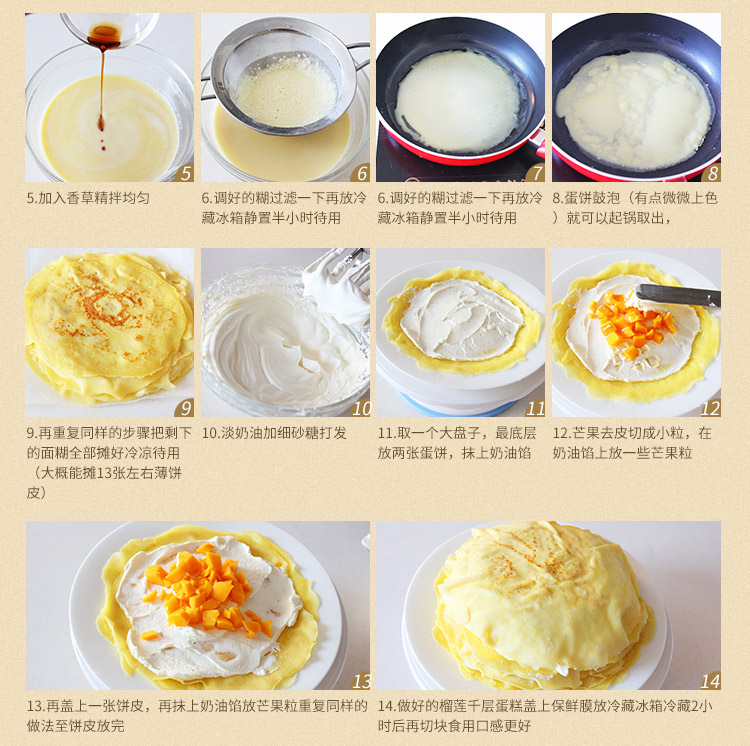 5

5.加入香草精拌均匀

6

6.调好的糊过滤一下再放冷藏冰箱静置半小时待用

7

6.调好的糊过滤一下再放冷藏冰箱静置半小时待用

8

8.蛋饼鼓泡（有点微微上色）就可以起锅取出，

9

9.再重复同样的步骤把剩下的面糊全部摊好冷凉待用（大概能摊13张左右薄饼皮）

10

10.淡奶油加细砂糖打发

11

11.取一个大盘子，最底层放两张蛋饼，抹上奶油馅

12

12.芒果去皮切成小粒，在奶油馅上放一些芒果粒

13

13.再盖上一张饼皮，再抹上奶油馅放芒果粒重复同样的做法至饼皮放完

14

14.做好的榴莲千层蛋糕盖上保鲜膜放冷藏冰箱冷藏2小时后再切块食用口感更好