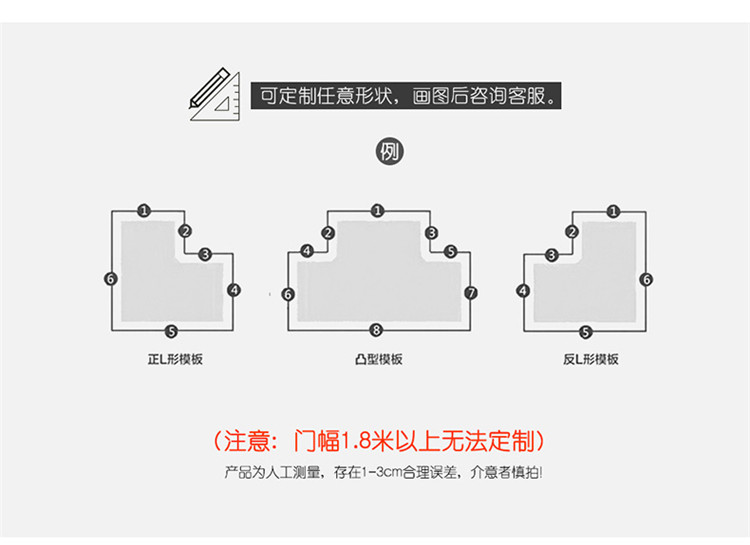 可定制任意形状，画图后咨询客服。

例

1
2
3
4
5
6

正L形模板

1
2
3
4
5
6
7
8

凸型模板

1
2
3
4
5
6

反L形模板

（注意：门幅1.8米以上无法定制）

产品为人工测量，存在1-3cm合理误差，介意者慎拍!