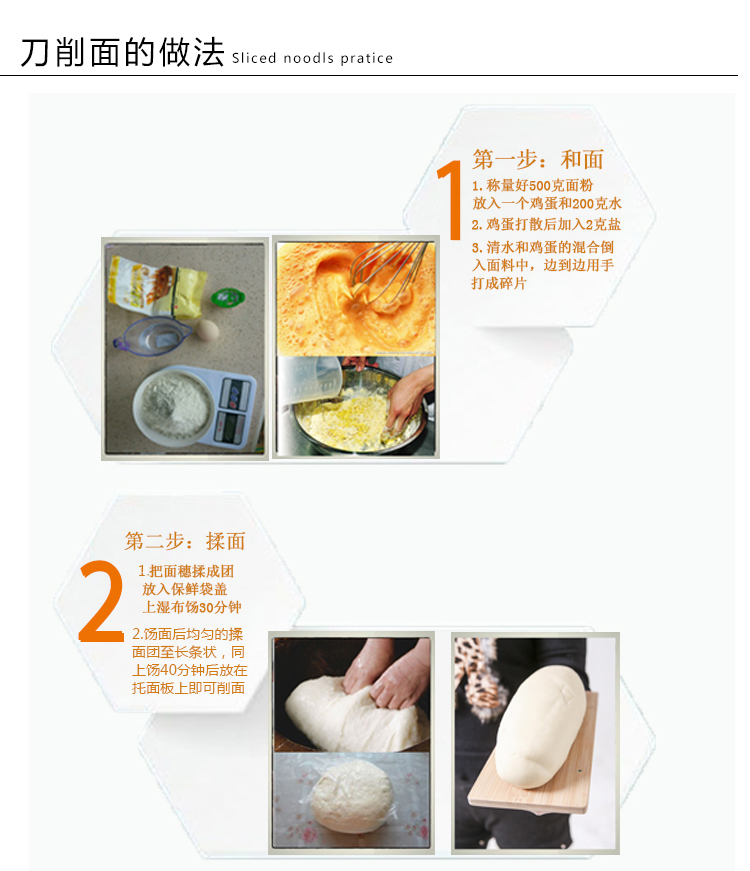 刀削面的做法 Sliced noodls pratice

1
第一步：和面
1. 称量好500克面粉放入一个鸡蛋和200克水
2. 鸡蛋打散后加入2克盐
3. 清水和鸡蛋的混合倒入面料中，边到边用手打成碎片

2
第二步：揉面
1.把面穗揉成团放入保鲜袋盖上湿布饧30分钟
2.饧面后均匀的揉面团至长条状，同上饧40分钟后放在托面板上即可削面