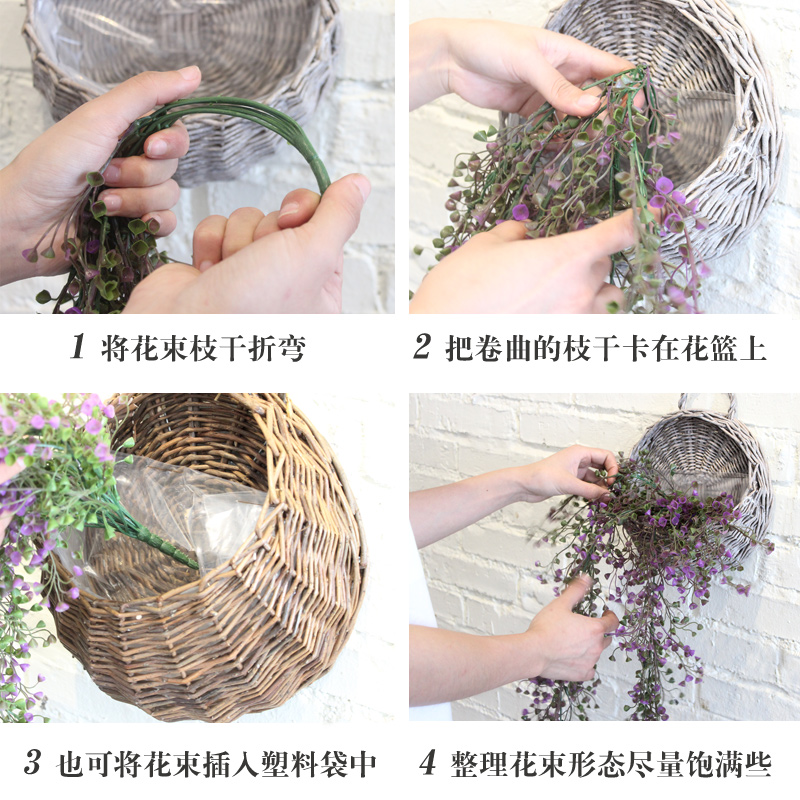 1 将花束枝干折弯

2 把卷曲的枝干卡在花篮上

3 也可将花束插入塑料袋中

4 整理花束形态尽量饱满些