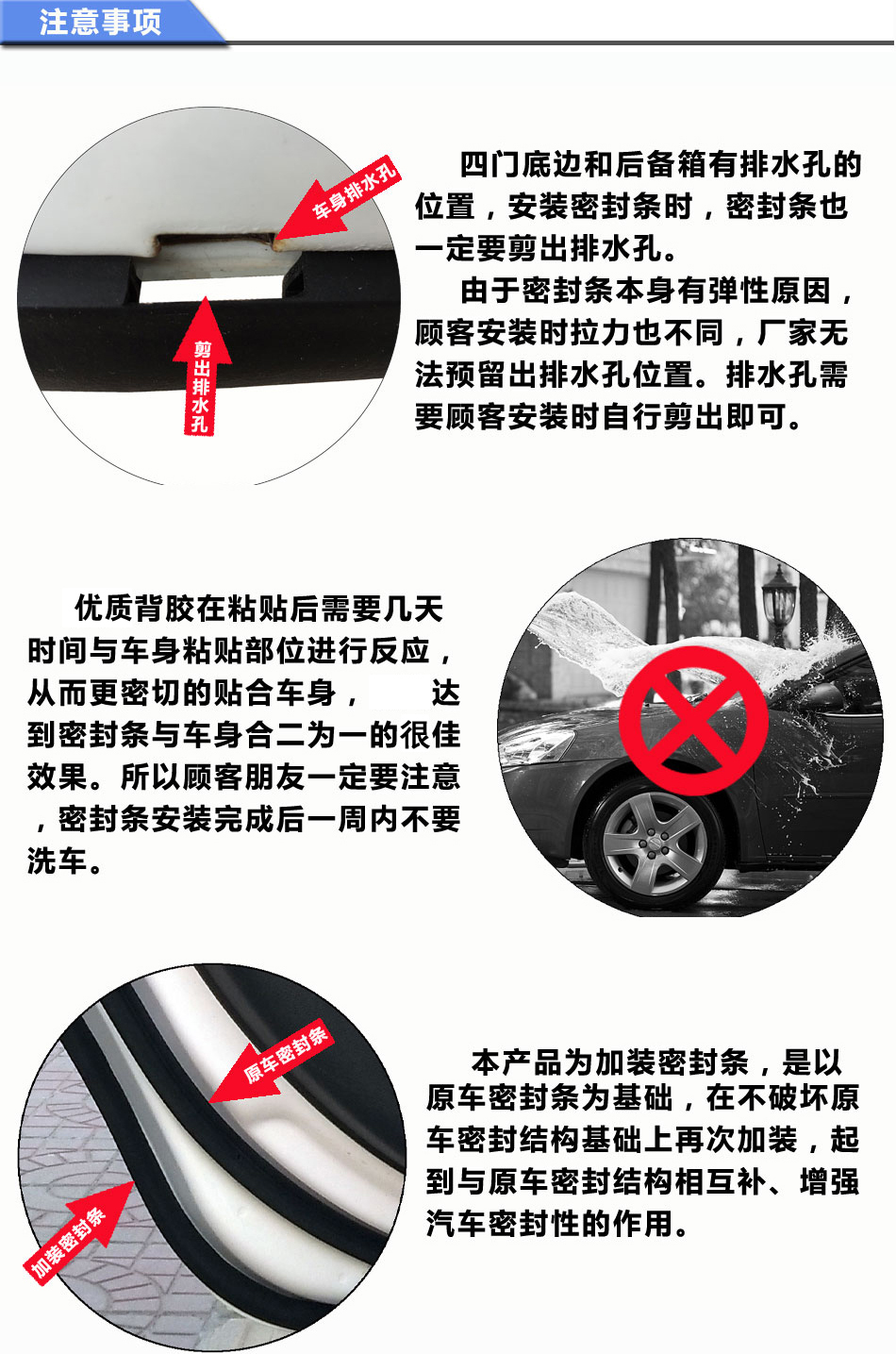 注意事项

车身排水孔

剪出排水孔

四门底边和后备箱有排水孔的位置，安装密封条时，密封条也一定要剪出排水孔。

由于密封条本身有弹性原因，顾客安装时拉力也不同，厂家无法预留出排水孔位置。排水孔需要顾客安装时自行剪出即可。

优质背胶在粘贴后需要几天时间与车身粘贴部位进行反应，从而更密切的贴合车身， 达到密封条与车身合二为一的很佳效果。所以顾客朋友一定要注意，密封条安装完成后一周内不要洗车。

原车密封条

加装密封条

本产品为加装密封条，是以原车密封条为基础，在不破坏原车密封结构基础上再次加装，起到与原车密封结构相互补、增强汽车密封性的作用。