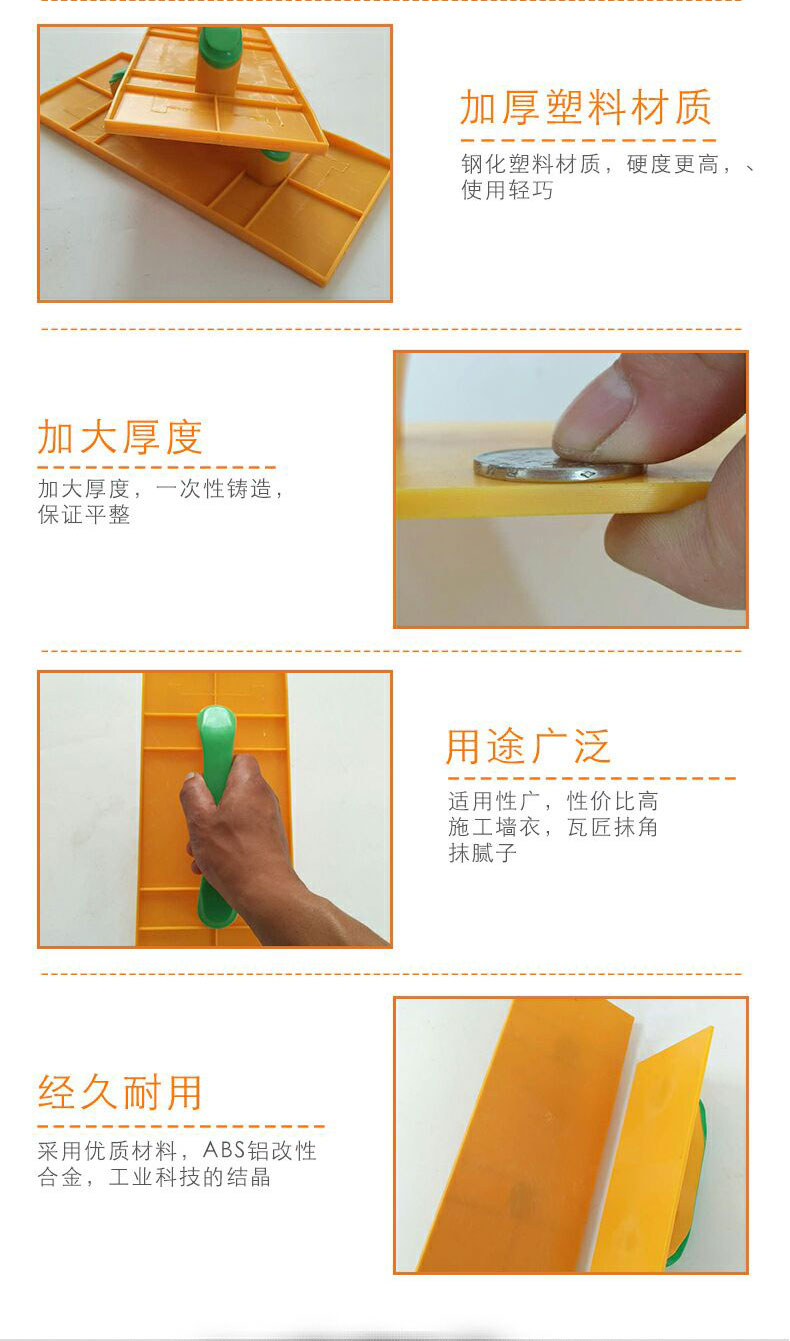 加厚塑料材质

钢化塑料材质，硬度更高，、使用轻巧

加大厚度

加大厚度，一次性铸造，保证平整

用途广泛

适用性广，性价比高
施工墙衣，瓦匠抹角
抹腻子

经久耐用

采用优质材料，ABS铝改性合金，工业科技的结晶