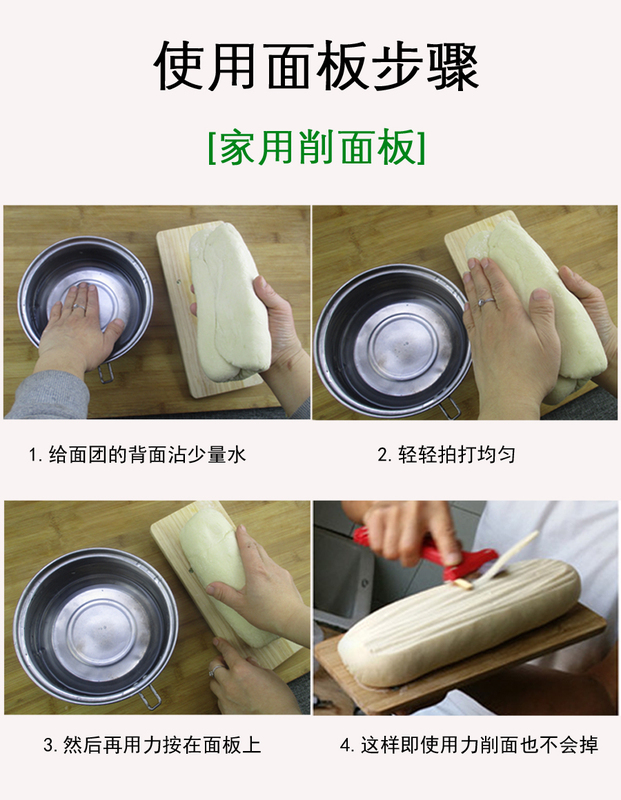 使用面板步骤

[家用削面板]

1. 给面团的背面沾少量水

2. 轻轻拍打均匀

3. 然后再用力按在面板上

4. 这样即使用力削面也不会掉