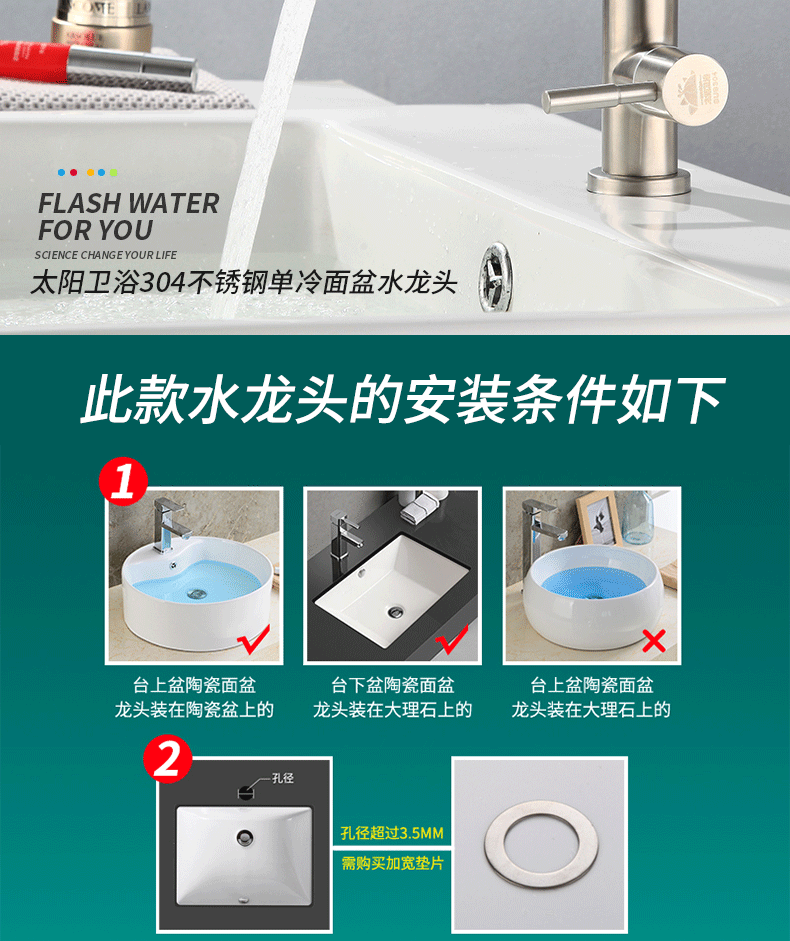 FLASH WATER
FOR YOU
SCIENCE CHANGE YOUR LIFE
太阳卫浴304不锈钢单冷面盆水龙头

此款水龙头的安装条件如下

1

台上盆陶瓷面盆
龙头装在陶瓷盆上的

台下盆陶瓷面盆
龙头装在大理石上的

台上盆陶瓷面盆
龙头装在大理石上的

2

孔径

孔径超过3.5MM
需购买加宽垫片