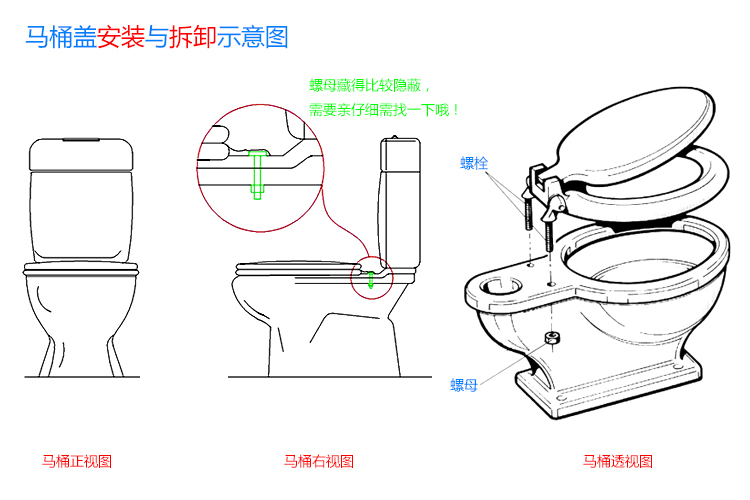 马桶盖安装与拆卸示意图

螺母藏得比较隐蔽，
需要亲仔细需找一下哦！

螺栓

螺母

马桶正视图

马桶右视图

马桶透视图