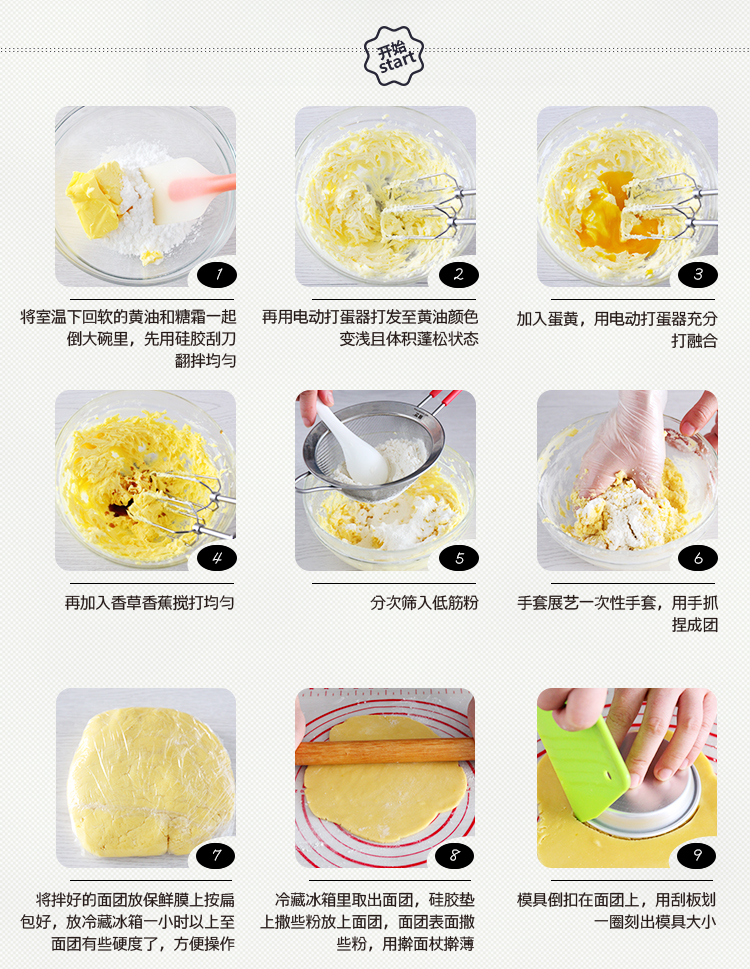 开始
start

1
将室温下回软的黄油和糖霜一起倒大碗里，先用硅胶刮刀翻拌均匀

2
再用电动打蛋器打发至黄油颜色变浅且体积蓬松状态

3
加入蛋黄，用电动打蛋器充分打融合

4
再加入香草香蕉搅打均匀

5
分次筛入低筋粉

6
手套展艺一次性手套，用手抓捏成团

7
将拌好的面团放保鲜膜上按扁包好，放冷藏冰箱一小时以上至面团有些硬度了，方便操作

8
冷藏冰箱里取出面团，硅胶垫上撒些粉放上面团，面团表面撒些粉，用擀面杖擀薄

9
模具倒扣在面团上，用刮板划一圈刻出模具大小