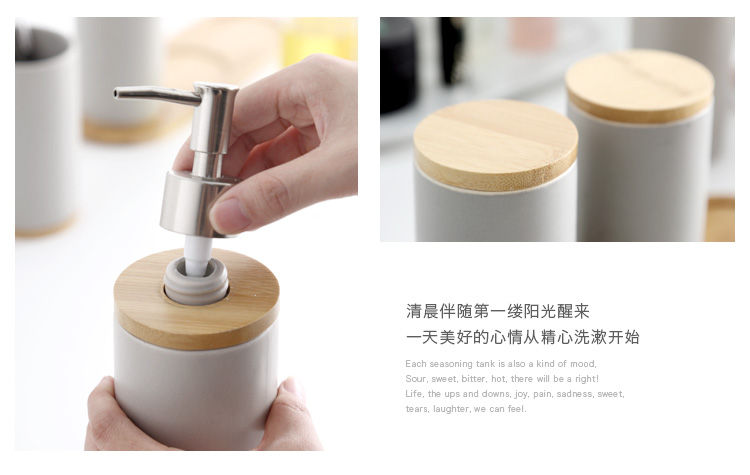 清晨伴随第一缕阳光醒来
一天美好的心情从精心洗漱开始

Each seasoning tank is also a kind of mood, Sour, sweet, bitter, hot, there will be a right! Life, the ups and downs, joy, pain, sadness, sweet, tears, laughter, we can feel.