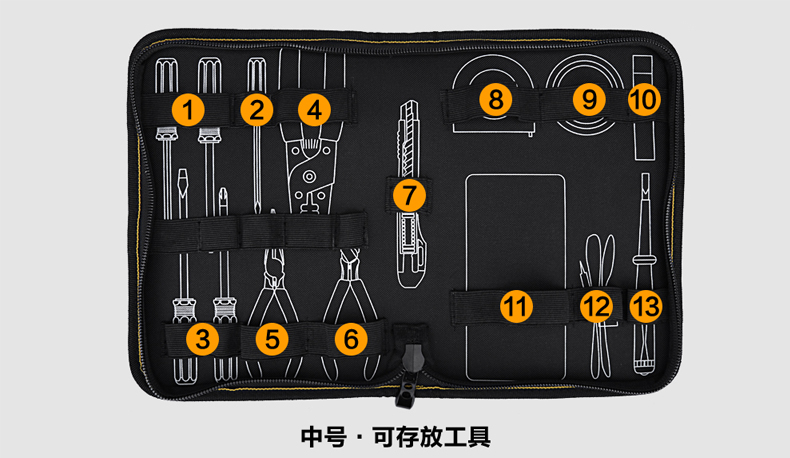 1 2 4 8 9 10 7 11 12 13 3 5 6

中号 · 可存放工具