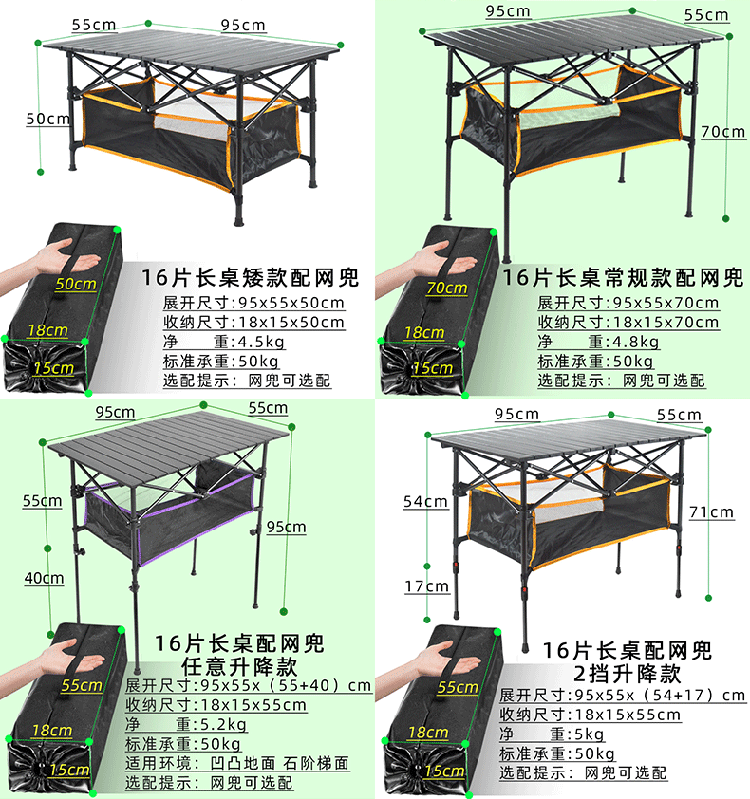 55cm
95cm
50cm
50cm
18cm
15cm
16片长桌矮款配网兜
展开尺寸：95x55x50cm
收纳尺寸：18x15x50cm
净 重：4.5kg
标准承重：50kg
选配提示： 网兜可选配

95cm
55cm
70cm
70cm
18cm
15cm
16片长桌常规款配网兜
展开尺寸：95x55x70cm
收纳尺寸：18x15x70cm
净 重：4.8kg
标准承重：50kg
选配提示： 网兜可选配

95cm
55cm
55cm
95cm
40cm
55cm
18cm
15cm
16片长桌配网兜
任意升降款
展开尺寸：95x55x（55+40）cm
收纳尺寸：18x15x55cm
净 重：5.2kg
标准承重：50kg
适用环境： 凹凸地面 石阶梯面
选配提示： 网兜可选配

95cm
55cm
54cm
71cm
17cm
55cm
18cm
15cm
16片长桌配网兜
2挡升降款
展开尺寸：95x55x（54+17）cm
收纳尺寸：18x15x55cm
净 重：5kg
标准承重：50kg
选配提示： 网兜可选配