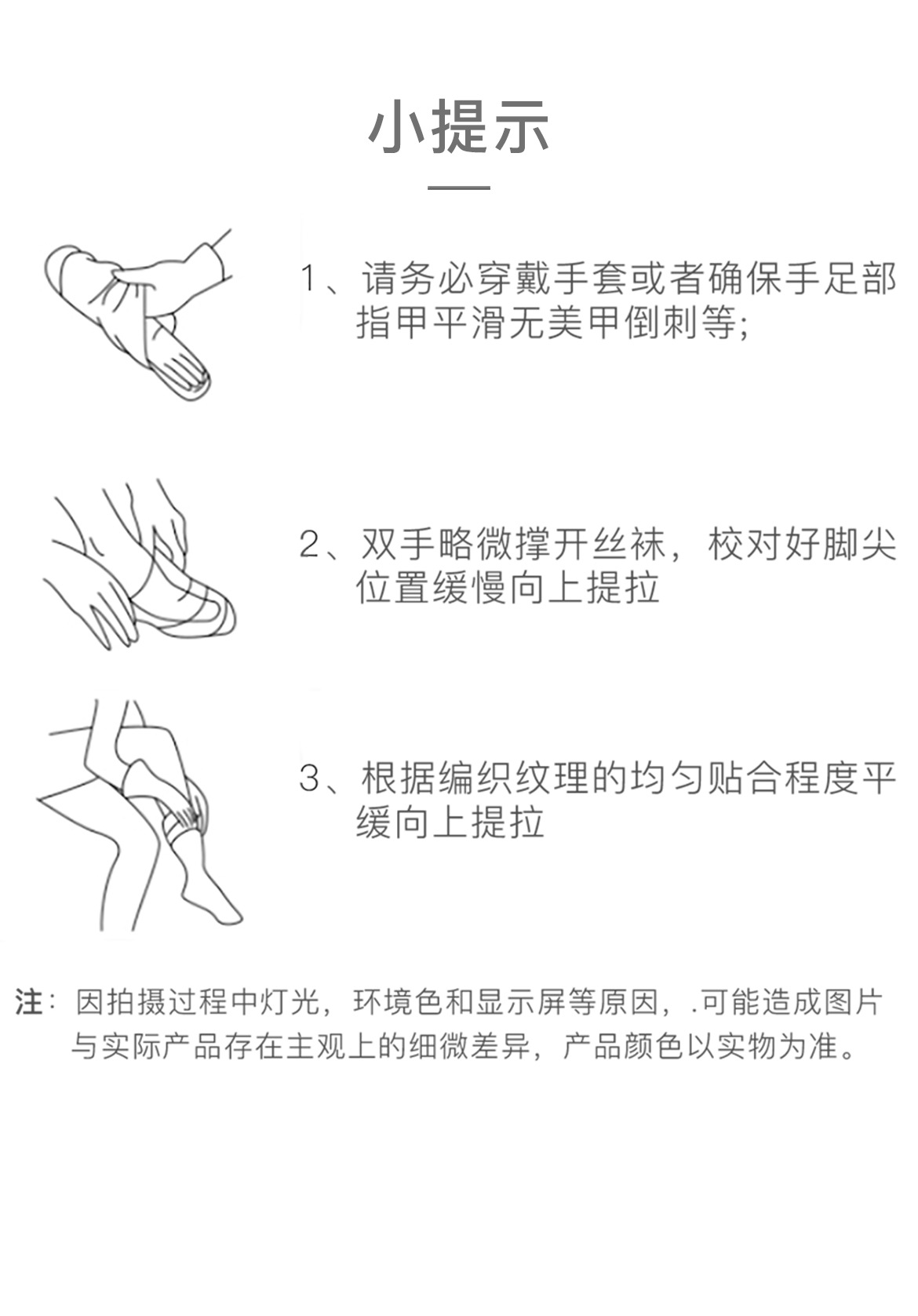 小提示

1、请务必穿戴手套或者确保手足部指甲平滑无美甲倒刺等;

2、双手略微撑开丝袜，校对好脚尖位置缓慢向上提拉

3、根据编织纹理的均匀贴合程度平缓向上提拉

注：因拍摄过程中灯光，环境色和显示屏等原因，.可能造成图片与实际产品存在主观上的细微差异，产品颜色以实物为准。