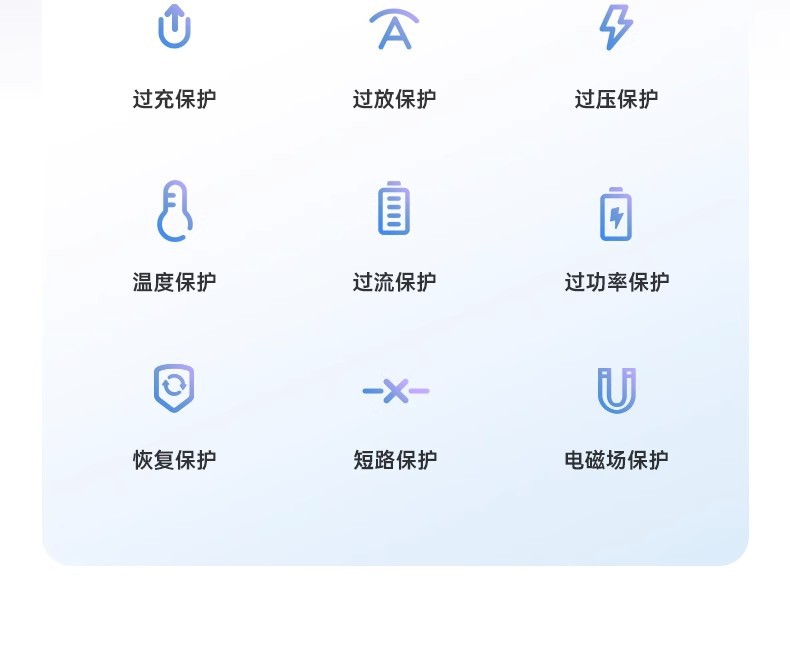 过充保护 过放保护 过压保护

温度保护 过流保护 过功率保护

恢复保护 短路保护 电磁场保护