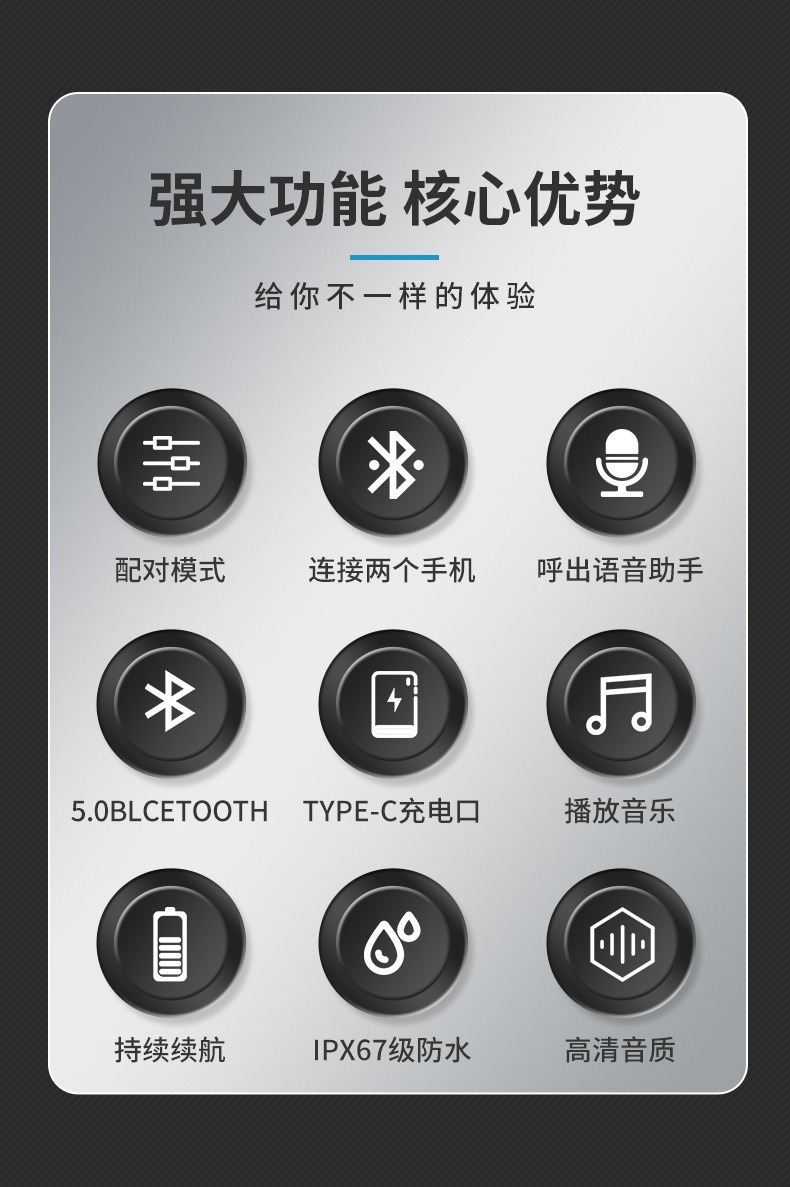 强大功能 核心优势

给你不一样的体验

配对模式

连接两个手机

呼出语音助手

5.0BLCETOOTH

TYPE-C充电口

播放音乐

持续续航

IPX67级防水

高清音质