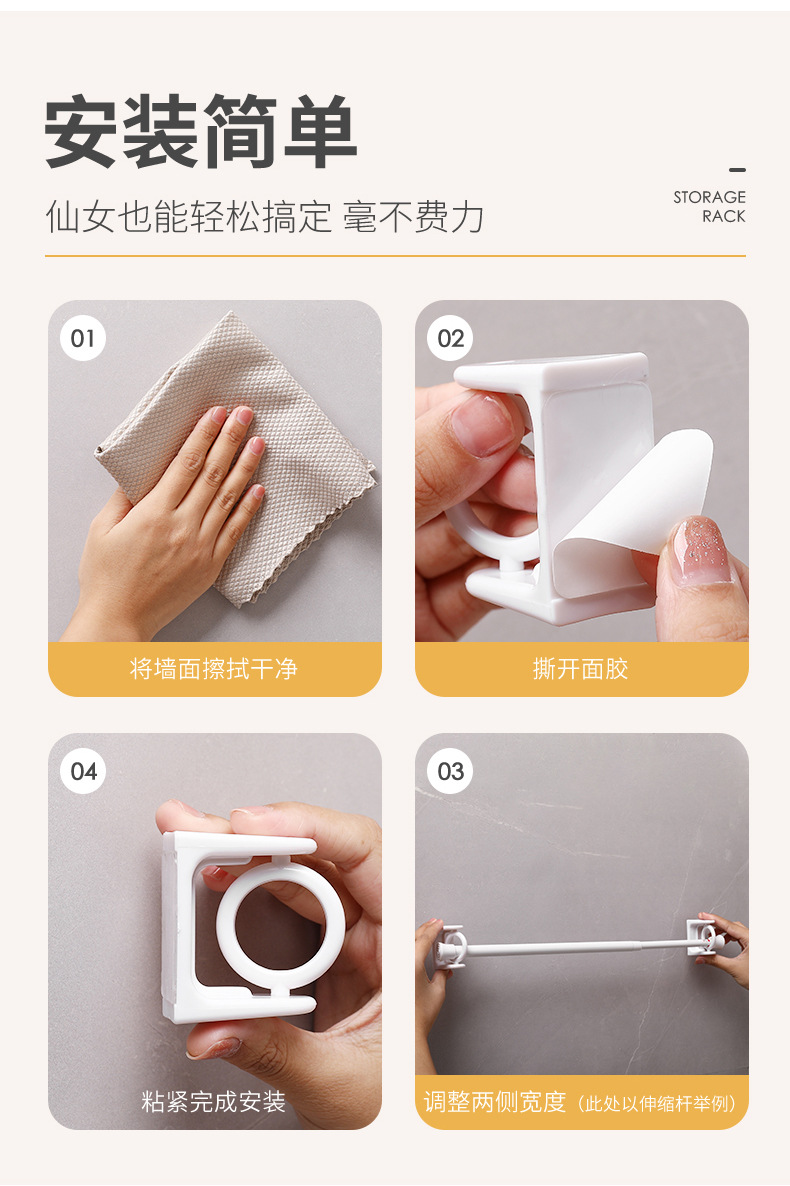 安装简单

仙女也能轻松搞定 毫不费力

STORAGE
RACK

01

将墙面擦拭干净

02

撕开面胶

04

粘紧完成安装

03

调整两侧宽度（此处以伸缩杆举例）