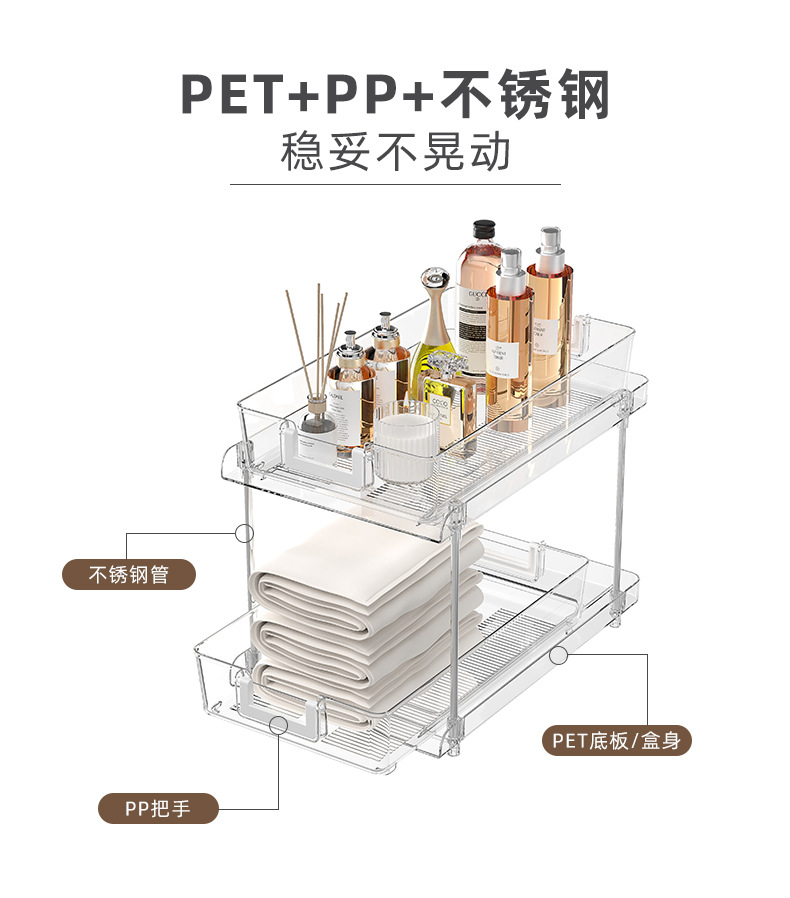 PET+PP+不锈钢

稳妥不晃动

不锈钢管

PET底板/盒身

PP把手