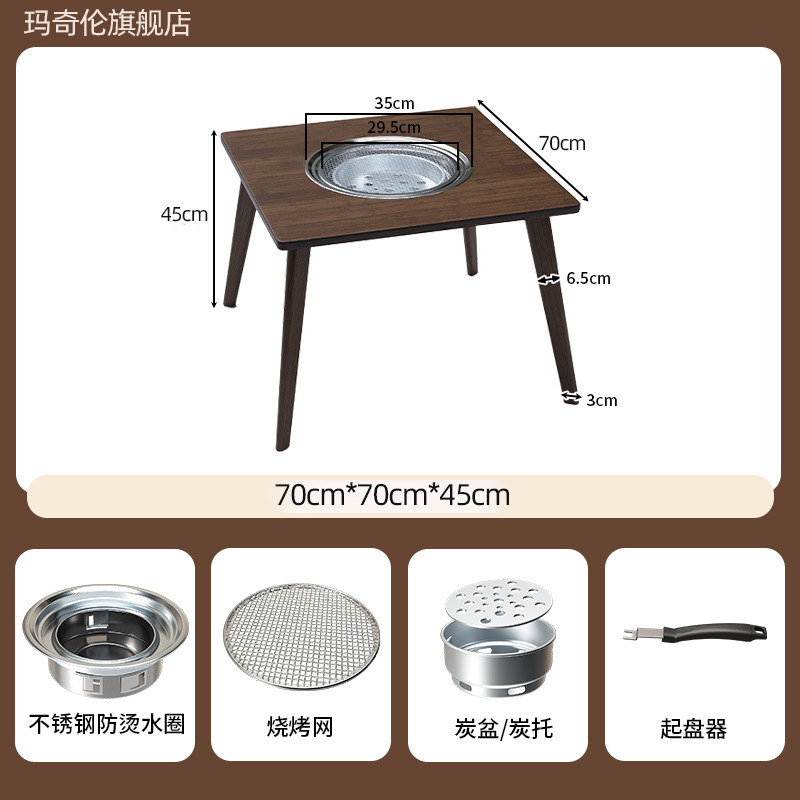 玛奇伦旗舰店

35cm
29.5cm
70cm
45cm
6.5cm
3cm

70cm*70cm*45cm

不锈钢防烫水圈

烧烤网

炭盆/炭托

起盘器