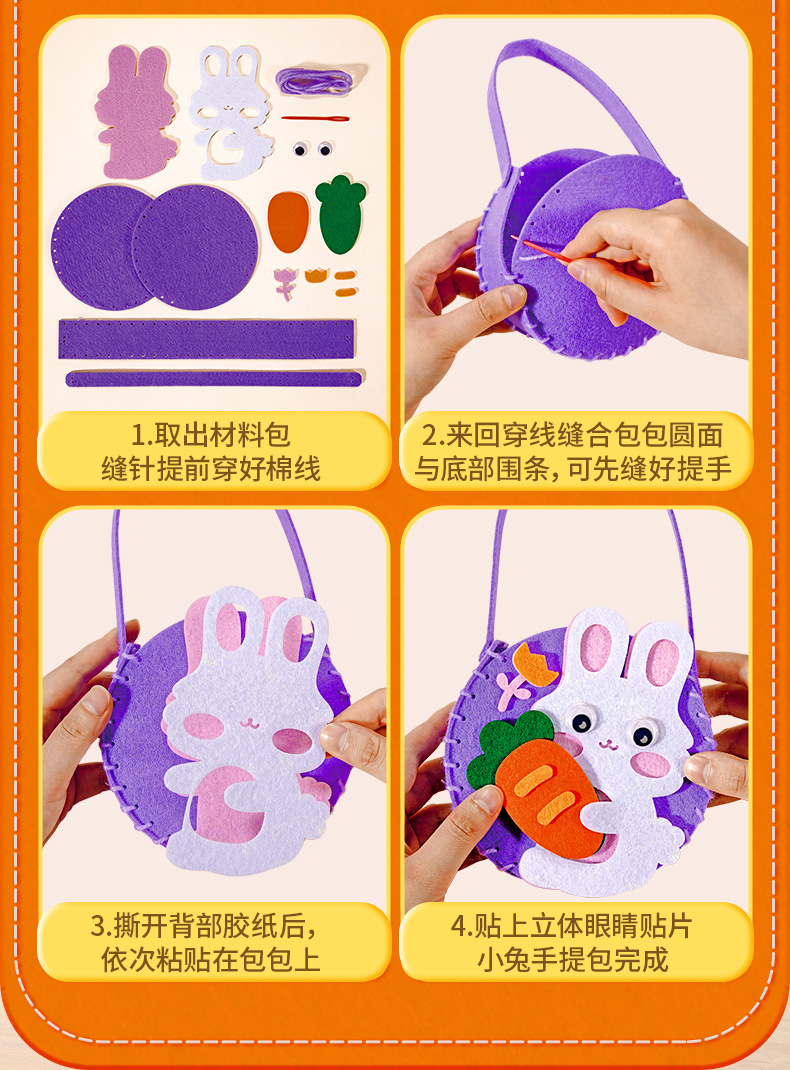 1.取出材料包
缝针提前穿好棉线

2.来回穿线缝合包包圆面
与底部围条，可先缝好提手

3.撕开背部胶纸后，
依次粘贴在包包上

4.贴上立体眼睛贴片
小兔手提包完成