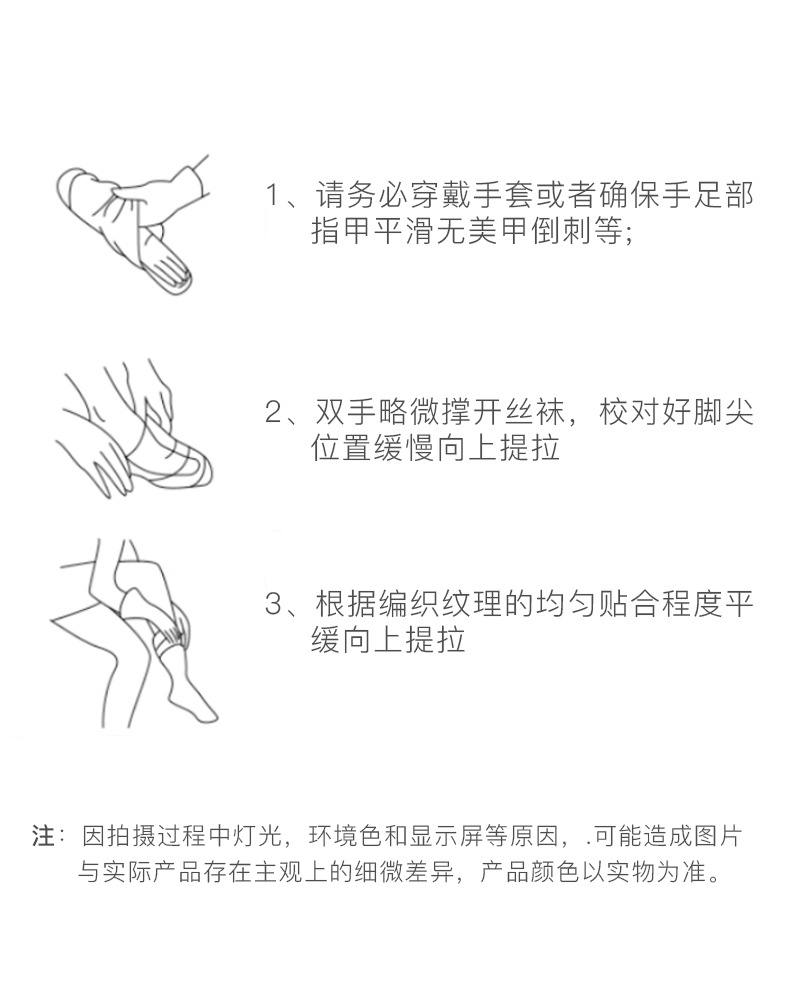 1、请务必穿戴手套或者确保手足部指甲平滑无美甲倒刺等;

2、双手略微撑开丝袜，校对好脚尖位置缓慢向上提拉

3、根据编织纹理的均匀贴合程度平缓向上提拉

注：因拍摄过程中灯光，环境色和显示屏等原因，.可能造成图片与实际产品存在主观上的细微差异，产品颜色以实物为准。