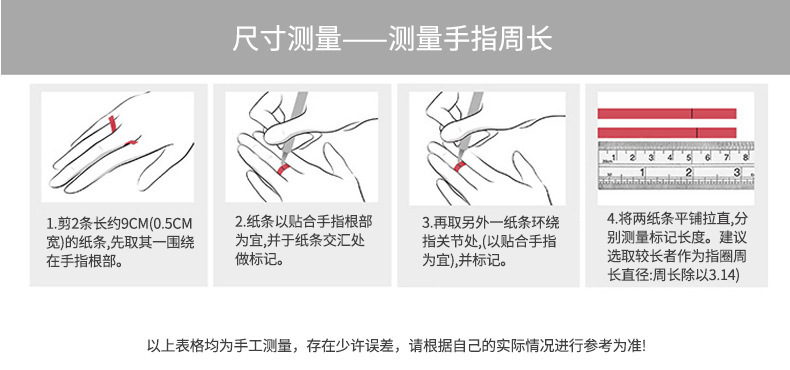 尺寸测量——测量手指周长

1.剪2条长约9CM(0.5CM宽)的纸条,先取其一围绕在手指根部。

2.纸条以贴合手指根部为宜,并于纸条交汇处做标记。

3.再取另外一纸条环绕指关节处,(以贴合手指为宜),并标记。

1 2 3 4 5 6 7 8
1 2 3

4.将两纸条平铺拉直,分别测量标记长度。建议选取较长者作为指圈周长直径:周长除以3.14)

以上表格均为手工测量，存在少许误差，请根据自己的实际情况进行参考为准!