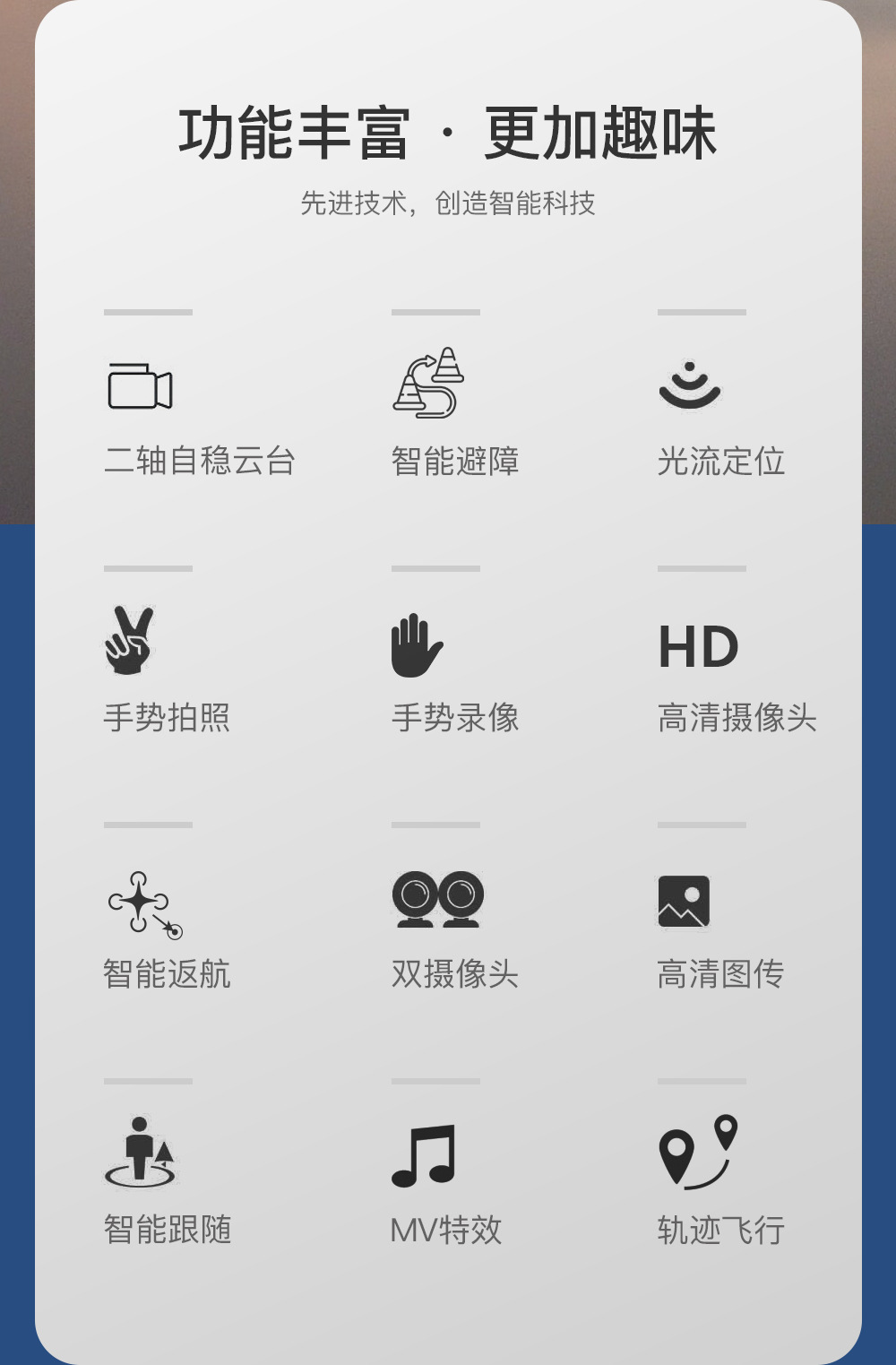 功能丰富 · 更加趣味

先进技术，创造智能科技

二轴自稳云台

智能避障

光流定位

手势拍照

手势录像

HD
高清摄像头

智能返航

双摄像头

高清图传

智能跟随

MV特效

轨迹飞行