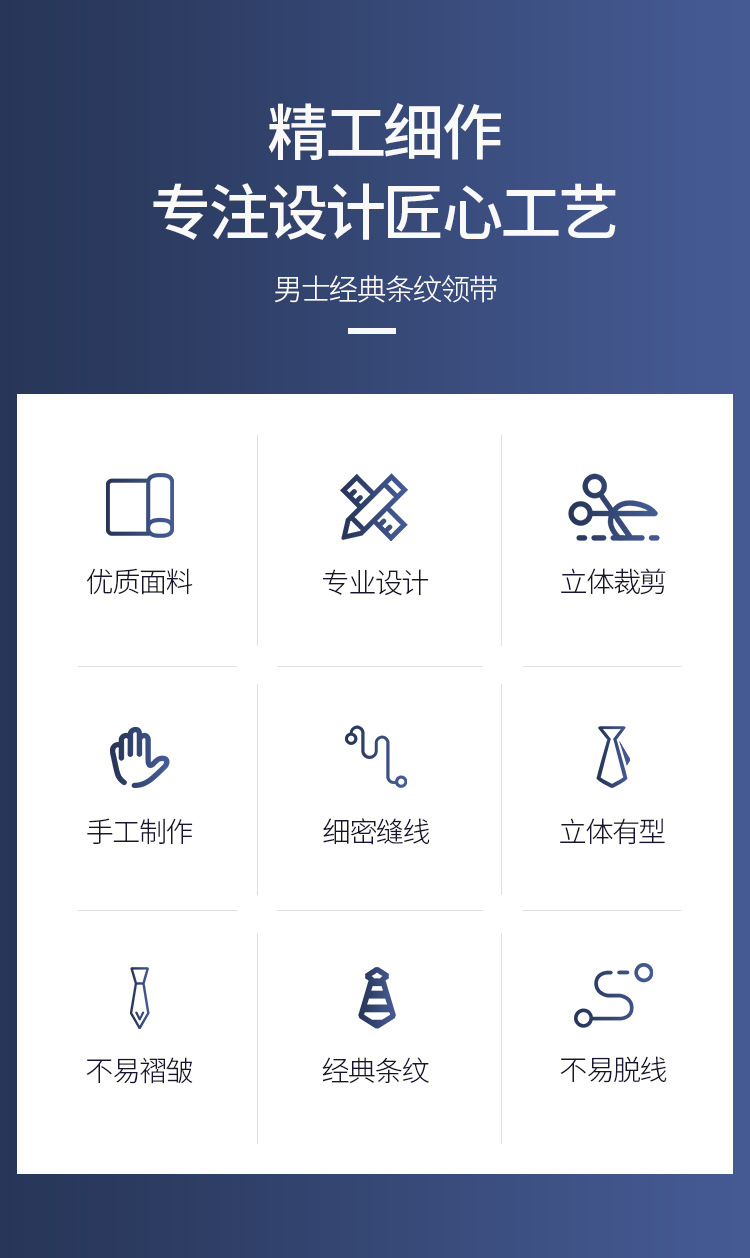 精工细作
专注设计匠心工艺

男士经典条纹领带

优质面料

专业设计

立体裁剪

手工制作

细密缝线

立体有型

不易褶皱

经典条纹

不易脱线