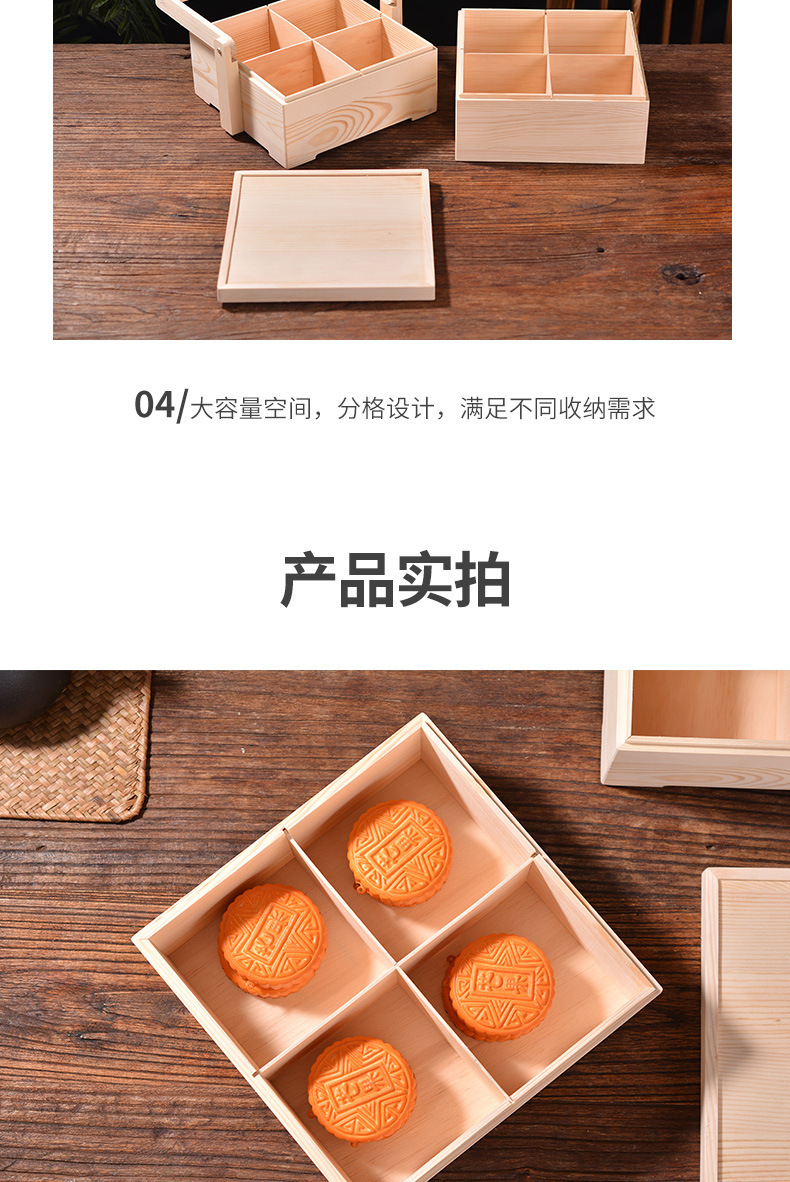 04/大容量空间，分格设计，满足不同收纳需求

产品实拍