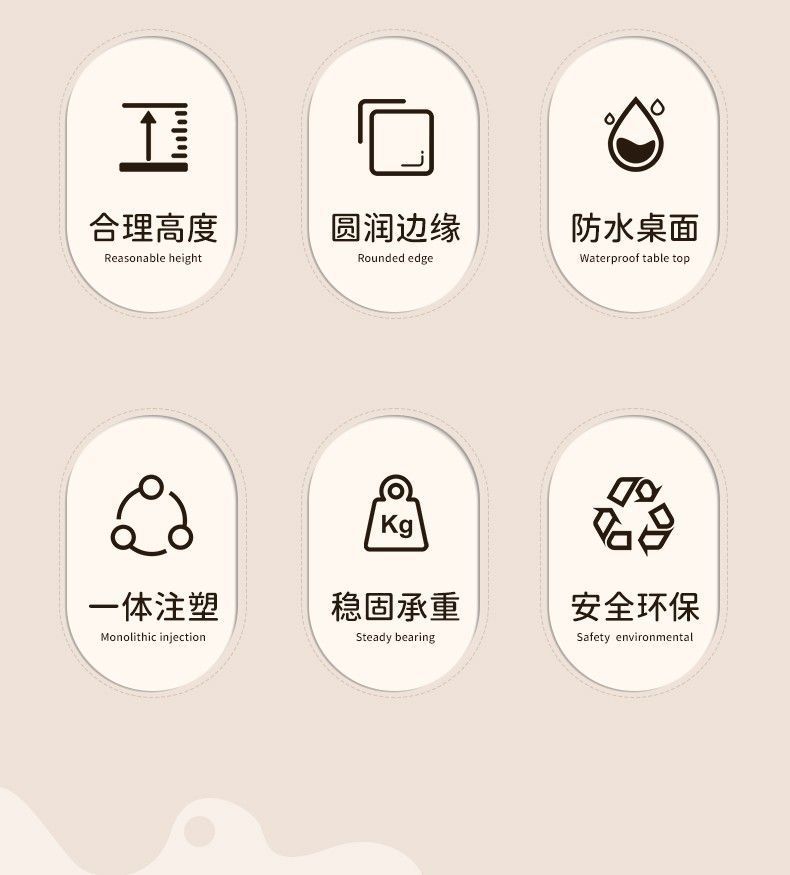 合理高度
Reasonable height

圆润边缘
Rounded edge

防水桌面
Waterproof table top

一体注塑
Monolithic injection

Kg

稳固承重
Steady bearing

安全环保
Safety environmental