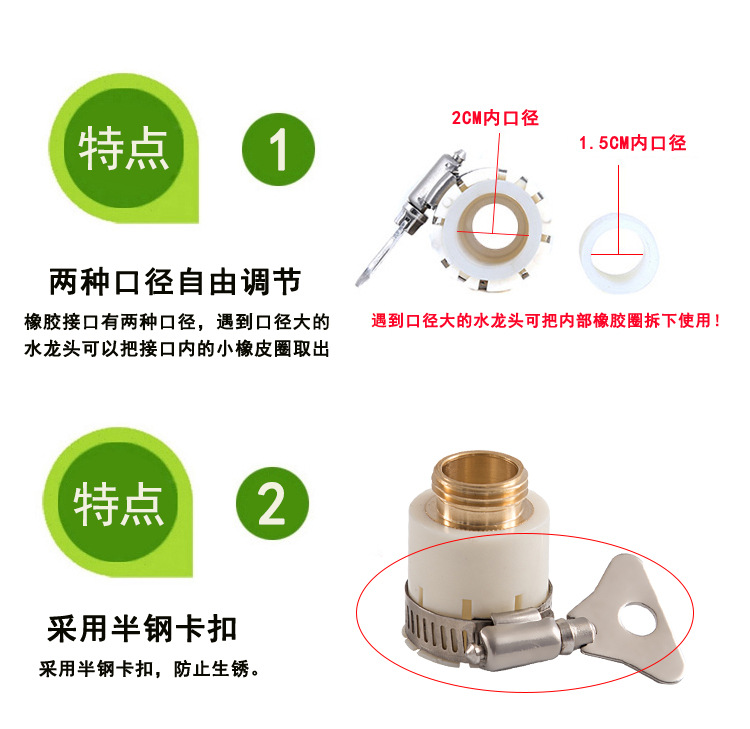 特点

1

2CM内口径

1.5CM内口径

两种口径自由调节

橡胶接口有两种口径，遇到口径大的水龙头可以把接口内的小橡皮圈取出

遇到口径大的水龙头可把内部橡胶圈拆下使用！

特点

2

采用半钢卡扣

采用半钢卡扣，防止生锈。