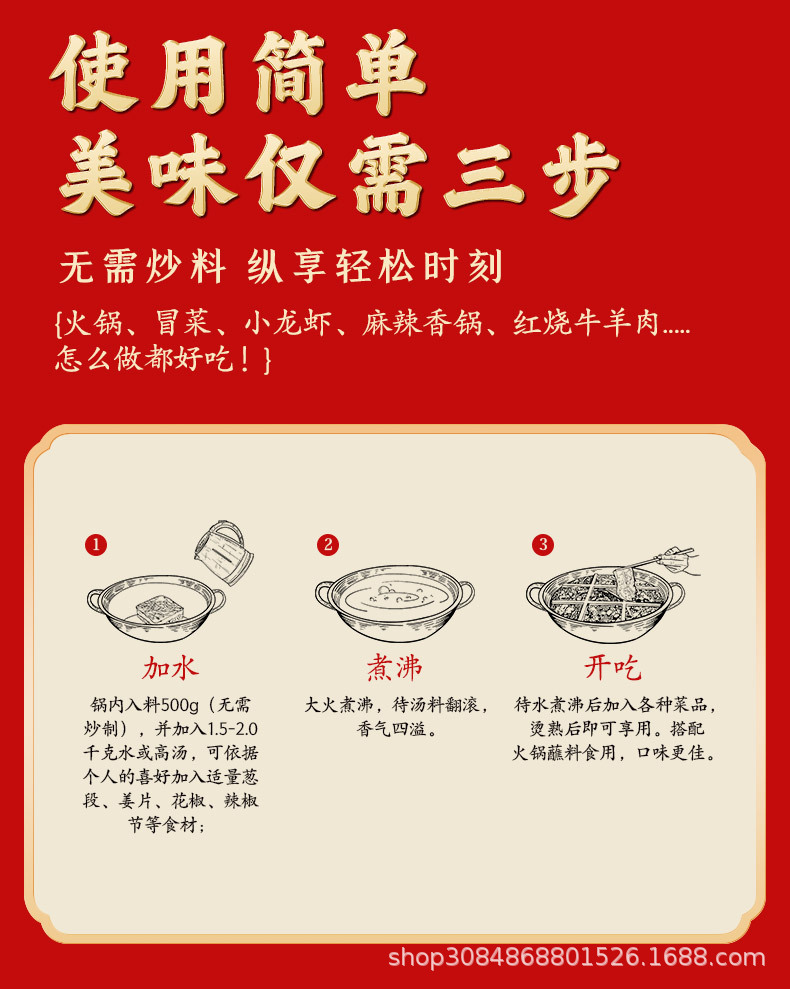 使用简单
美味仅需三步

无需炒料 纵享轻松时刻

{火锅、冒菜、小龙虾、麻辣香锅、红烧牛羊肉.....
怎么做都好吃！}

1
加水
锅内入料500g（无需炒制），并加入1.5-2.0千克水或高汤，可依据个人的喜好加入适量葱段、姜片、花椒、辣椒节等食材；

2
煮沸
大火煮沸，待汤料翻滚，香气四溢。

3
开吃
待水煮沸后加入各种菜品，烫熟后即可享用。搭配火锅蘸料食用，口味更佳。

shop3084868801526.1688.com