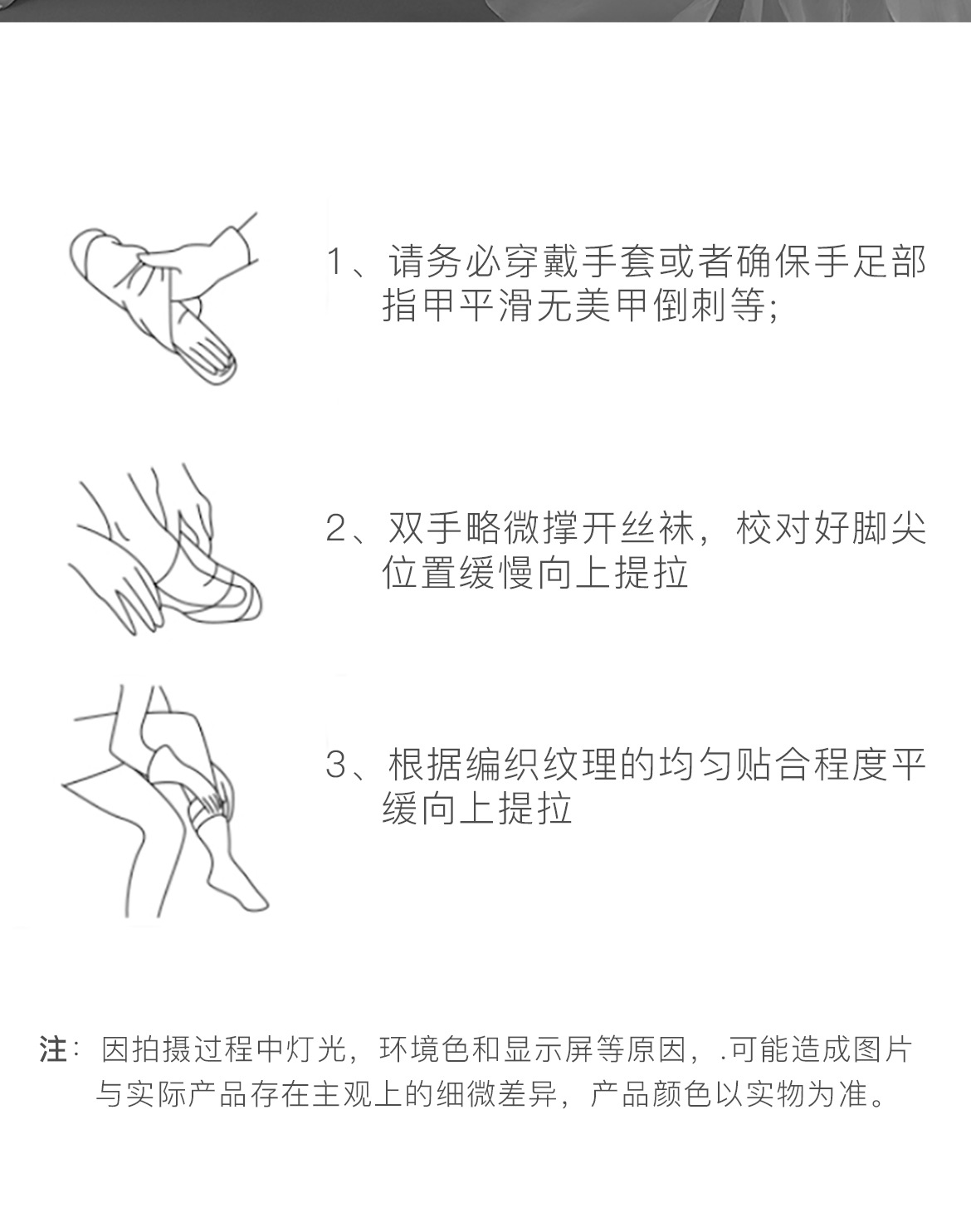 1、请务必穿戴手套或者确保手足部指甲平滑无美甲倒刺等;

2、双手略微撑开丝袜，校对好脚尖位置缓慢向上提拉

3、根据编织纹理的均匀贴合程度平缓向上提拉

注：因拍摄过程中灯光，环境色和显示屏等原因，.可能造成图片与实际产品存在主观上的细微差异，产品颜色以实物为准。