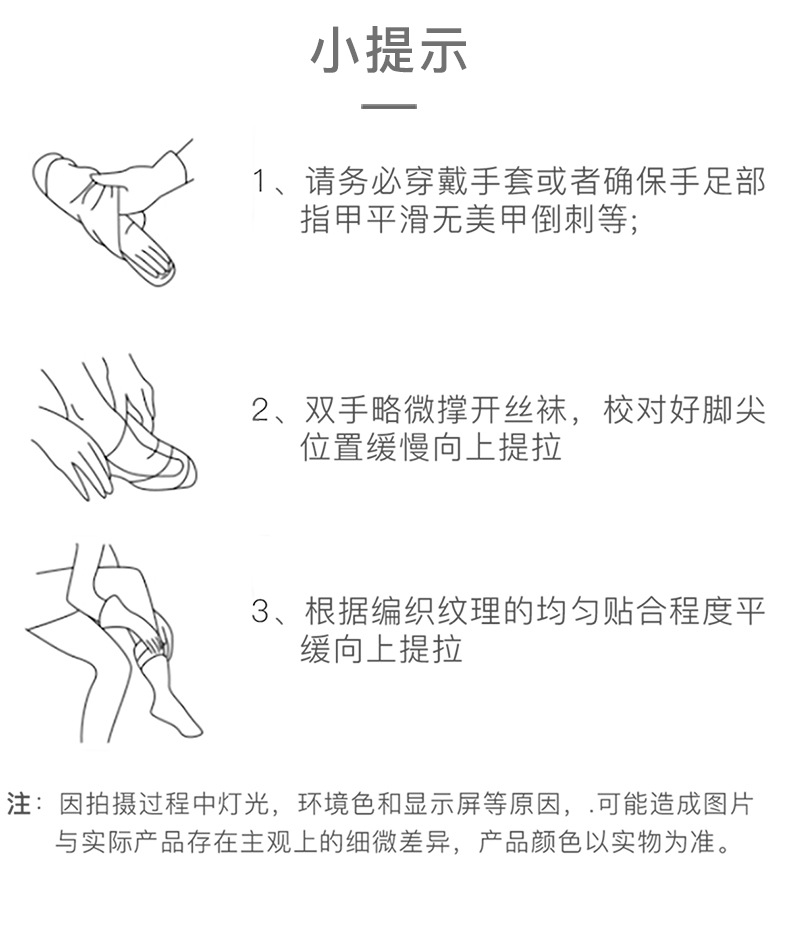 小提示

1、请务必穿戴手套或者确保手足部指甲平滑无美甲倒刺等;

2、双手略微撑开丝袜，校对好脚尖位置缓慢向上提拉

3、根据编织纹理的均匀贴合程度平缓向上提拉

注：因拍摄过程中灯光，环境色和显示屏等原因，.可能造成图片与实际产品存在主观上的细微差异，产品颜色以实物为准。